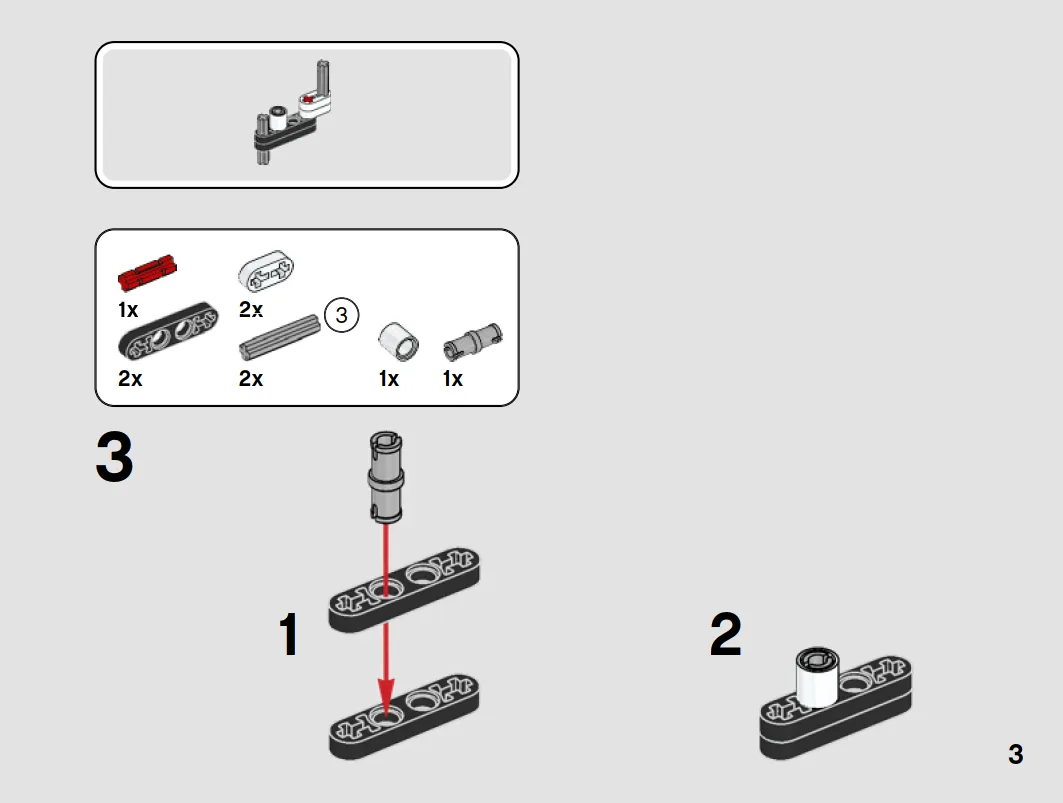 1x

2x

3

2x

2x

1x

1x

3

1

2

3