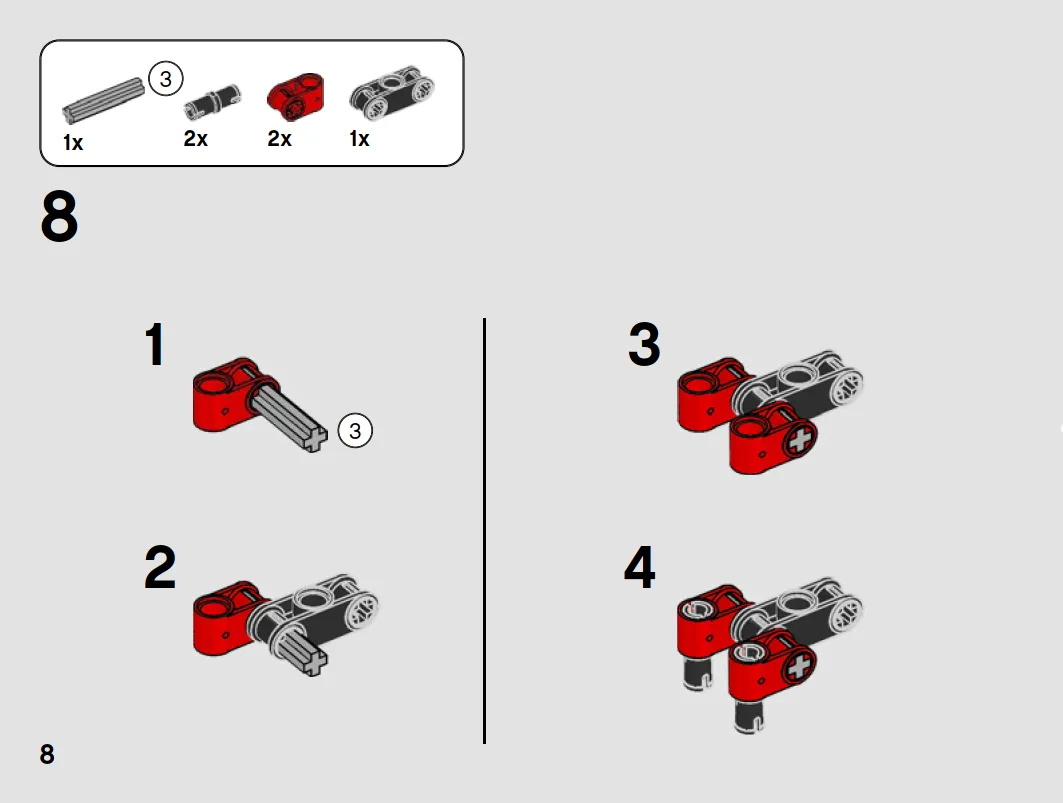 3
1x
2x
2x
1x

8

1
3

2

3

4

8