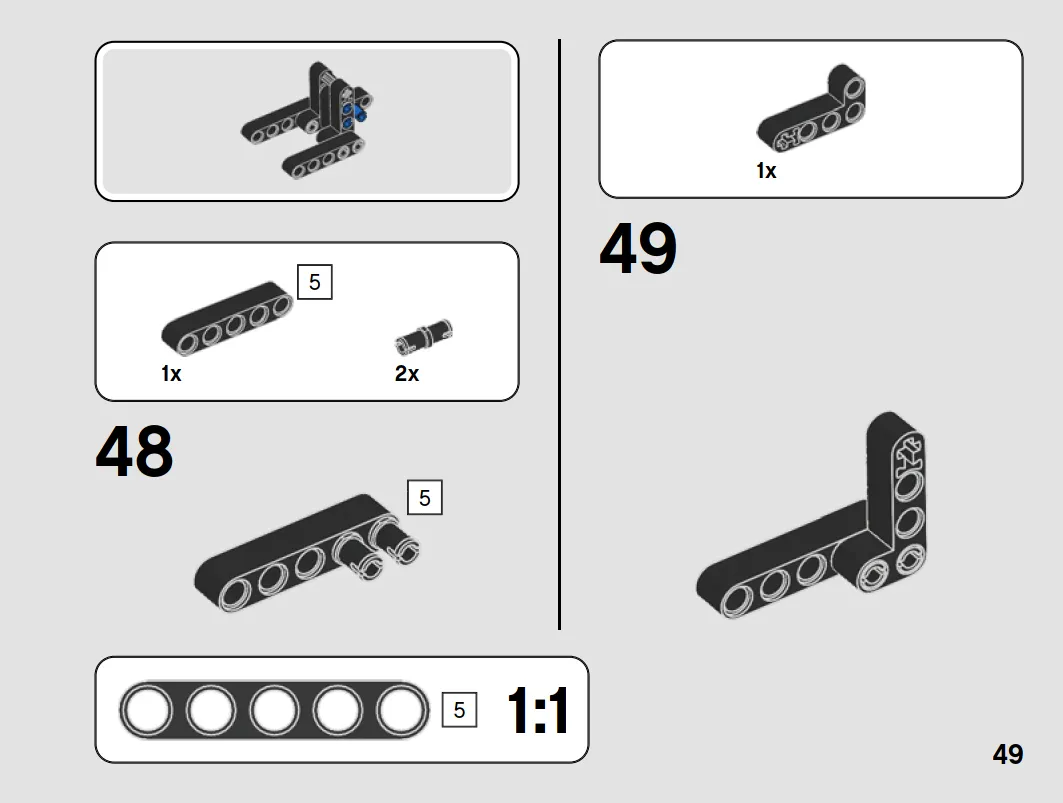 5

1x

2x

48

5

5

1:1

1x

49

49