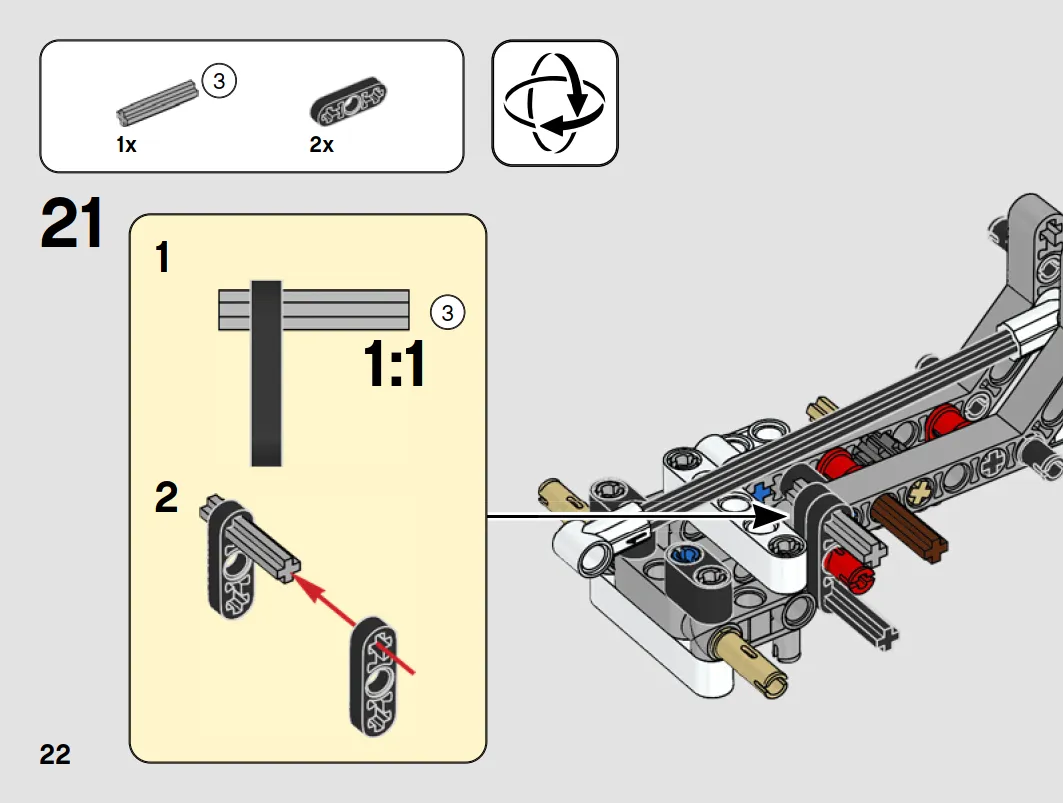 3
1x
2x

21
1
3
1:1
2

22