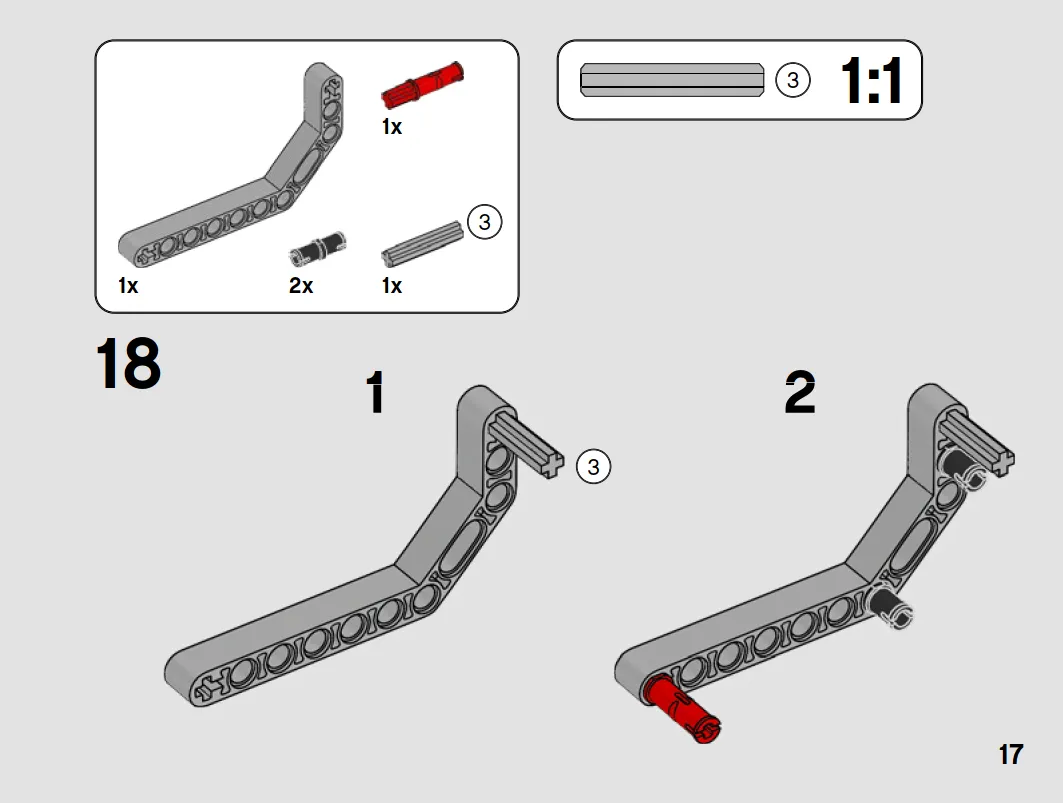 1x

3

1x

2x

1x

3

1:1

18

1

3

2

17