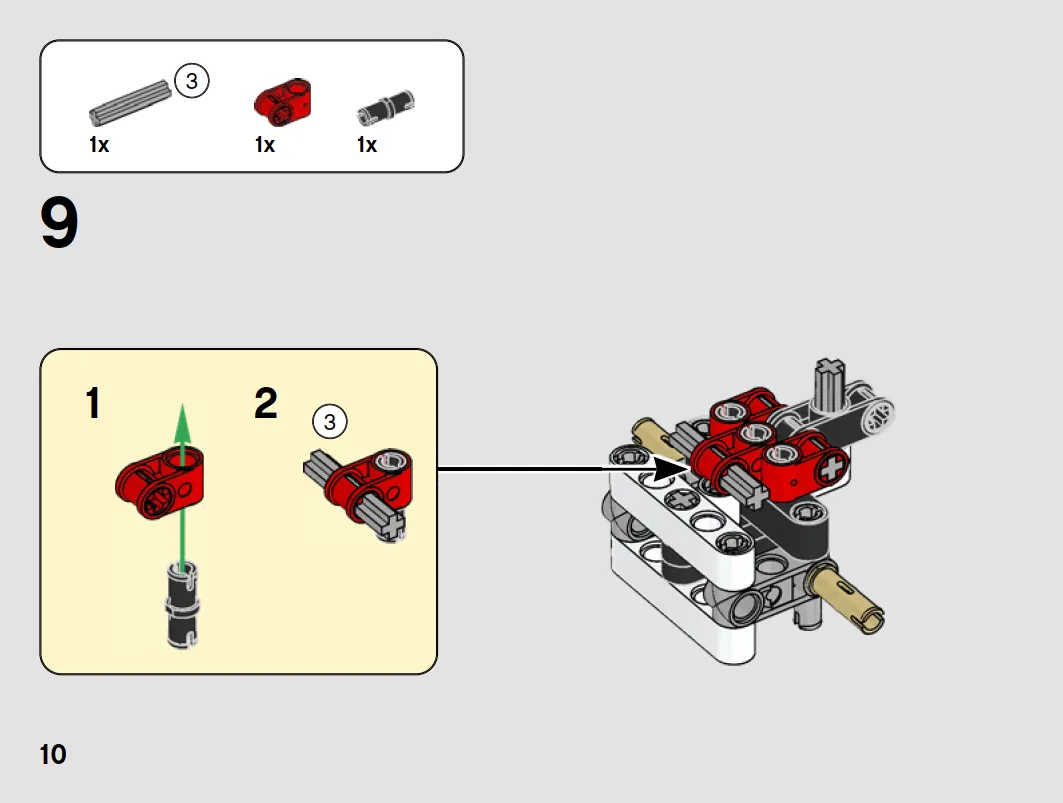 3

1x 1x 1x

9

1

2

3

10