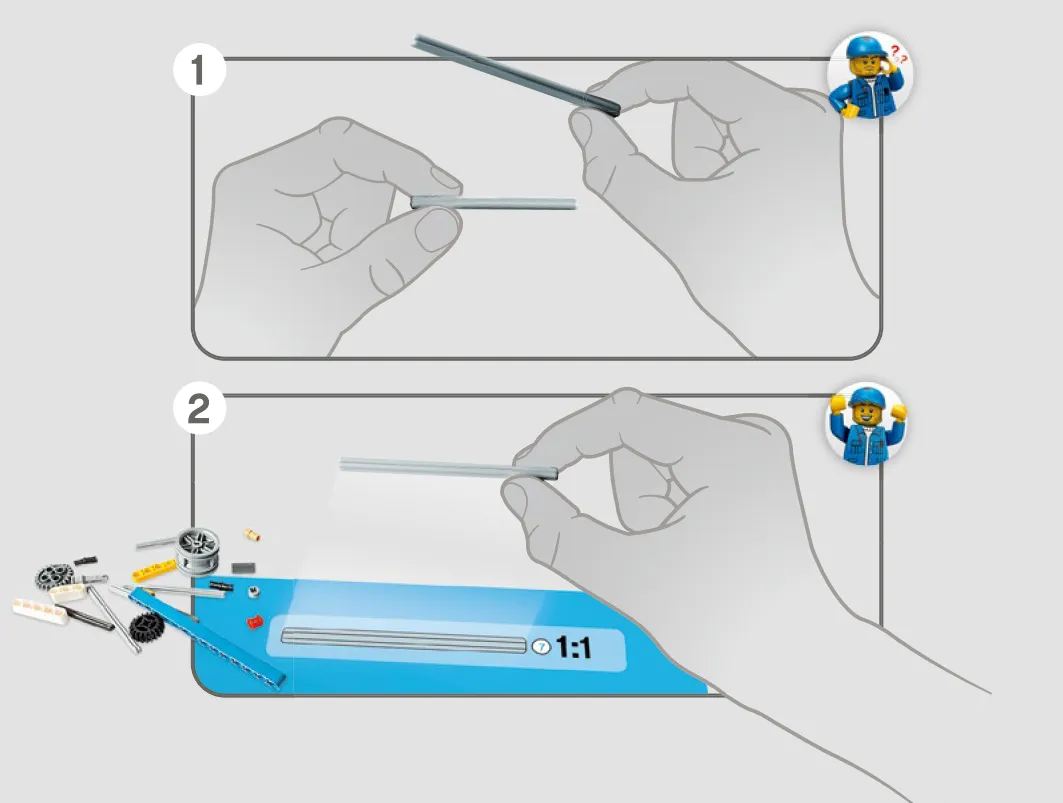 1

??

2

7 1:1