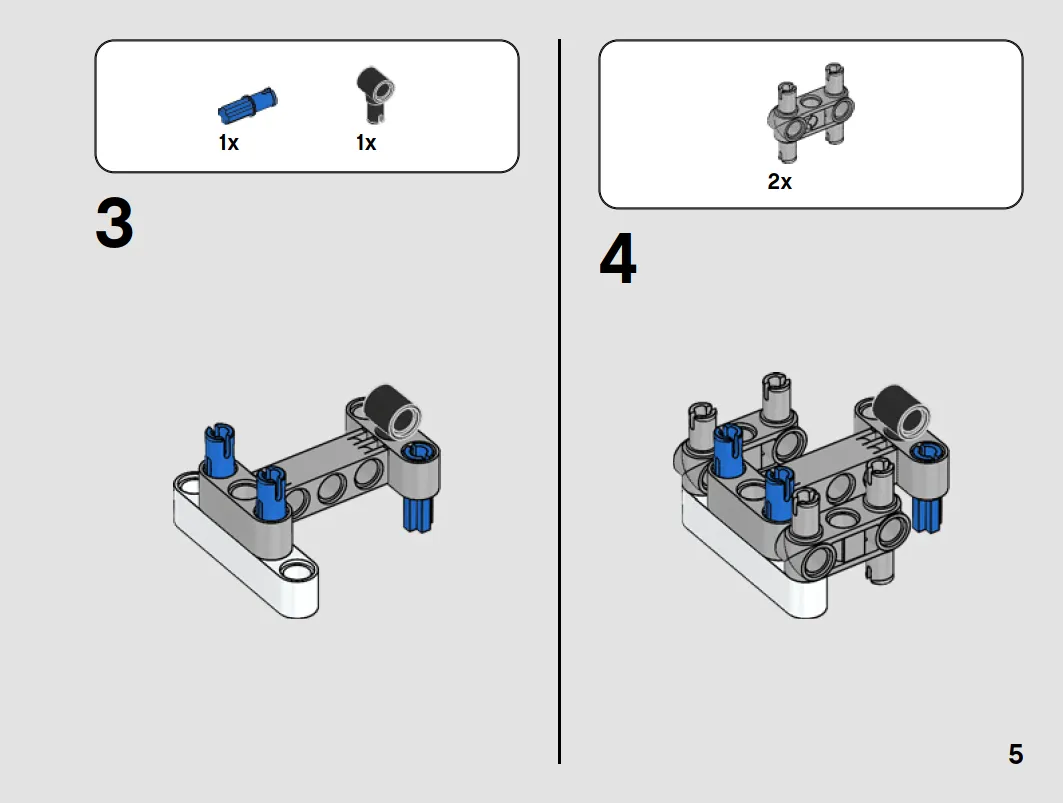 1x 1x

3

2x

4

5