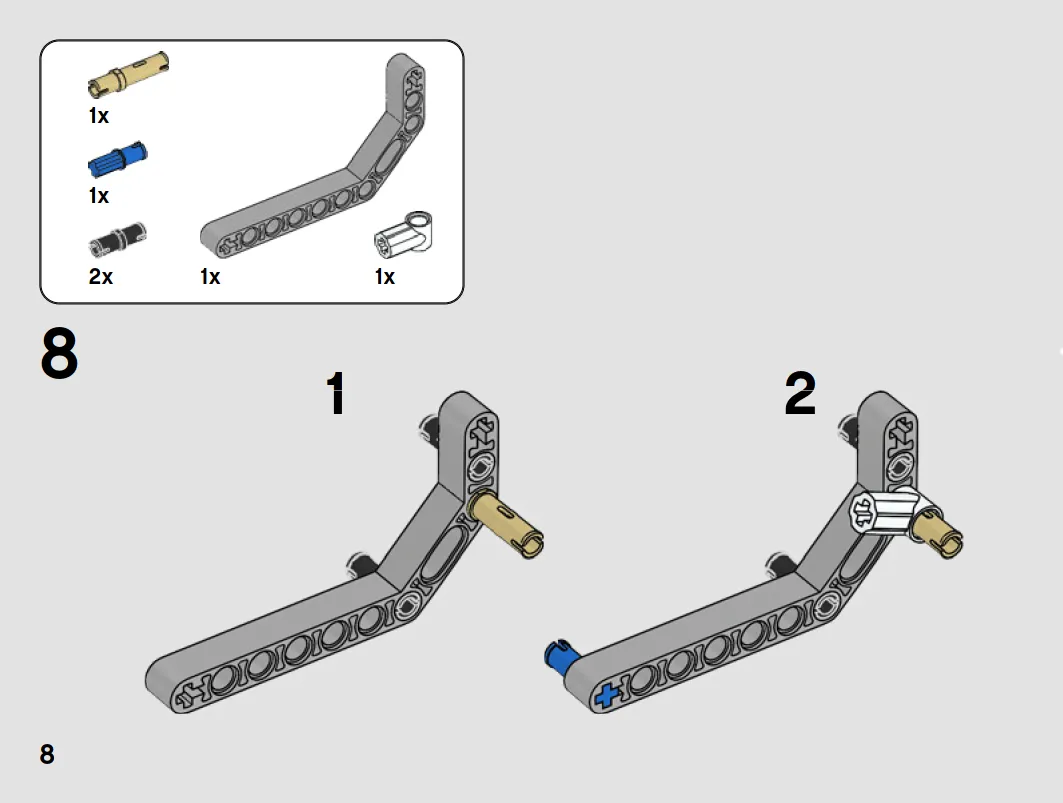 1x

1x

2x

1x

1x

8

1

2

8