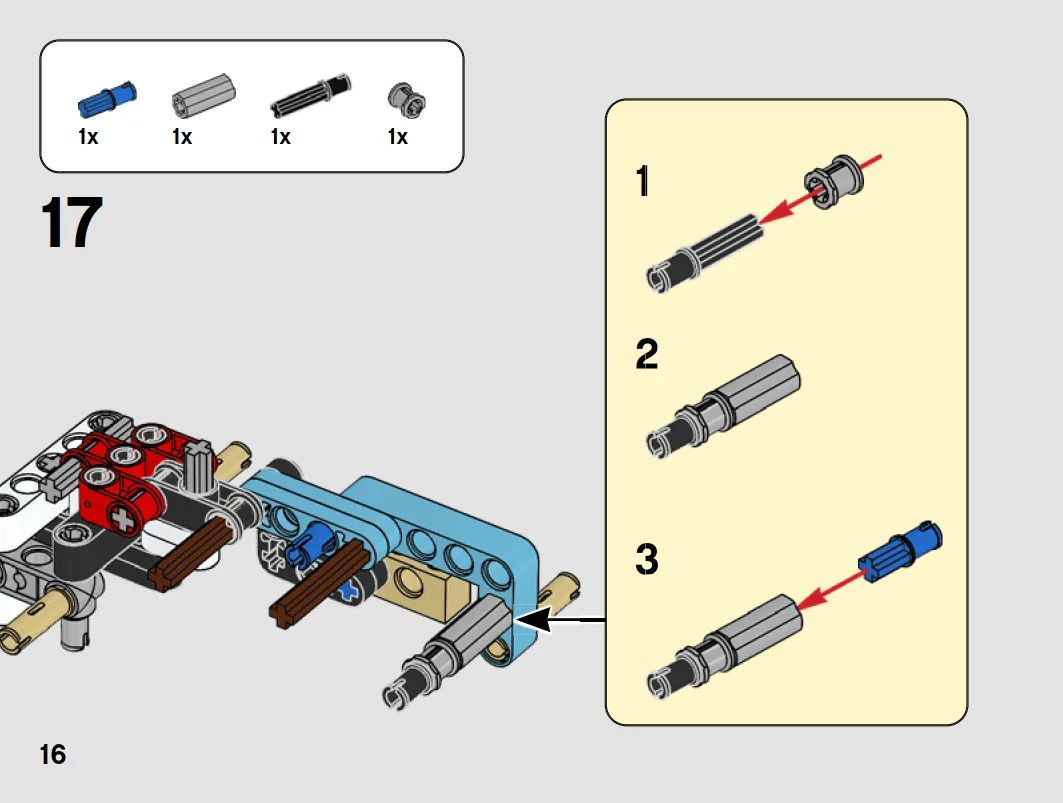 1x 1x 1x 1x

17

1

2

3

16