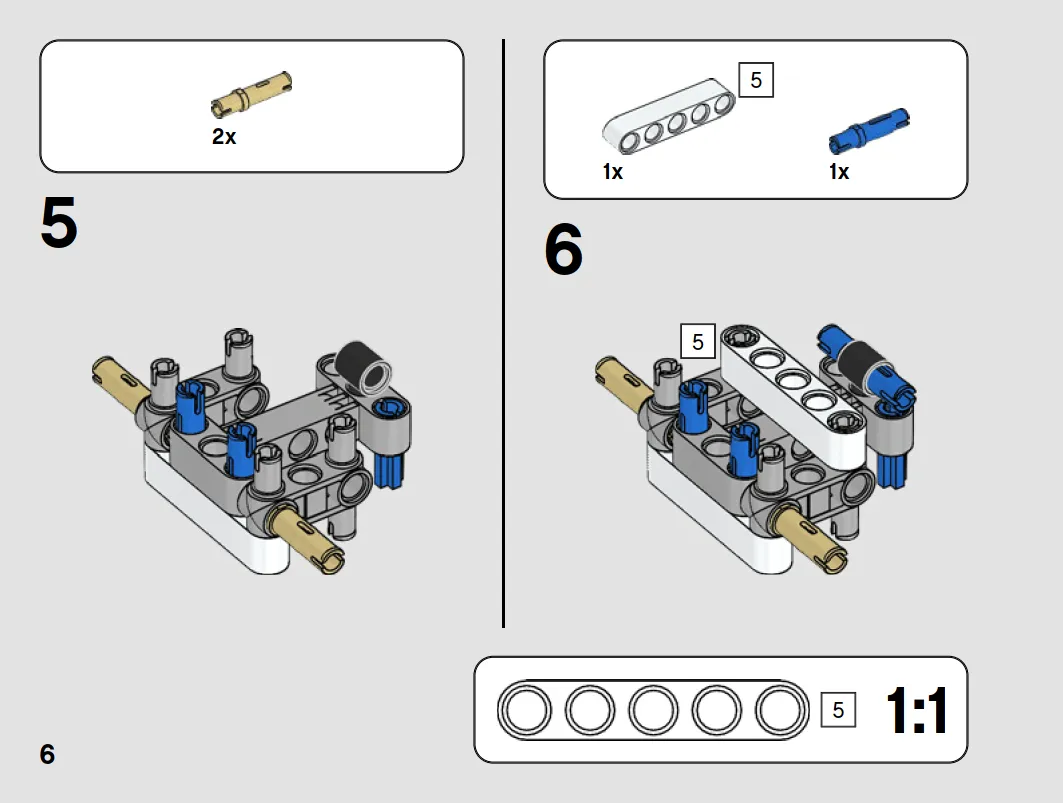 2x

5

5

1x

1x

6

5

5

1:1

6