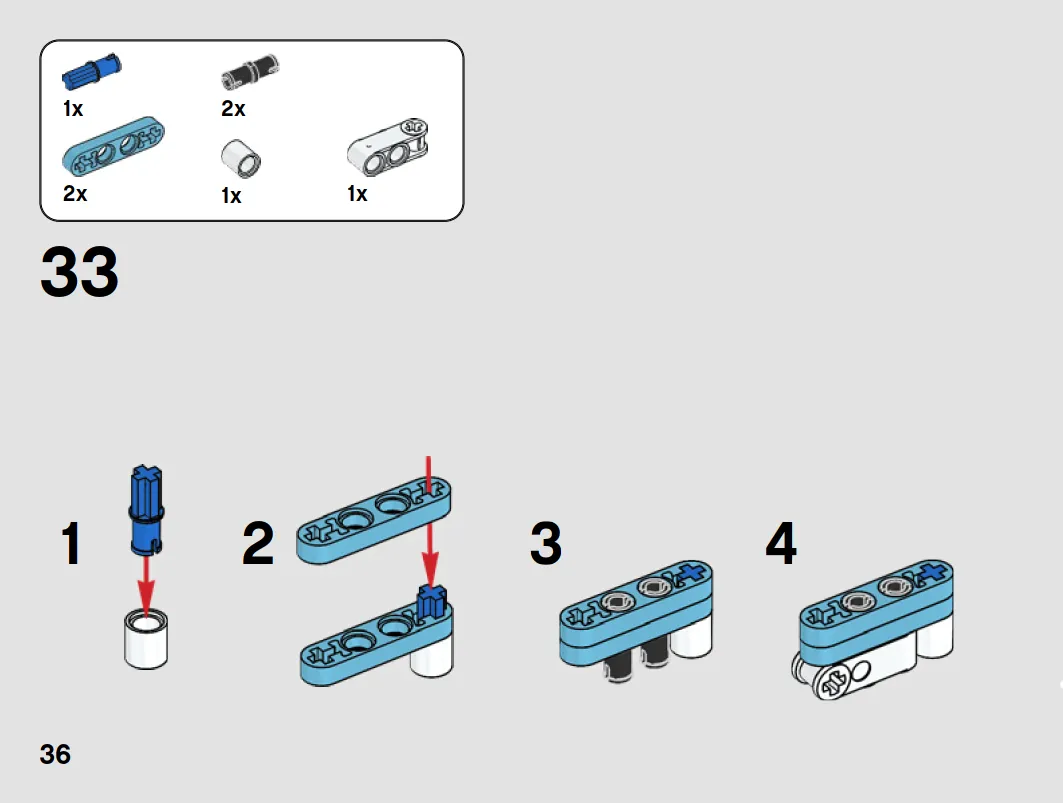 1x
2x
2x
1x
1x

33

1
2
3
4

36