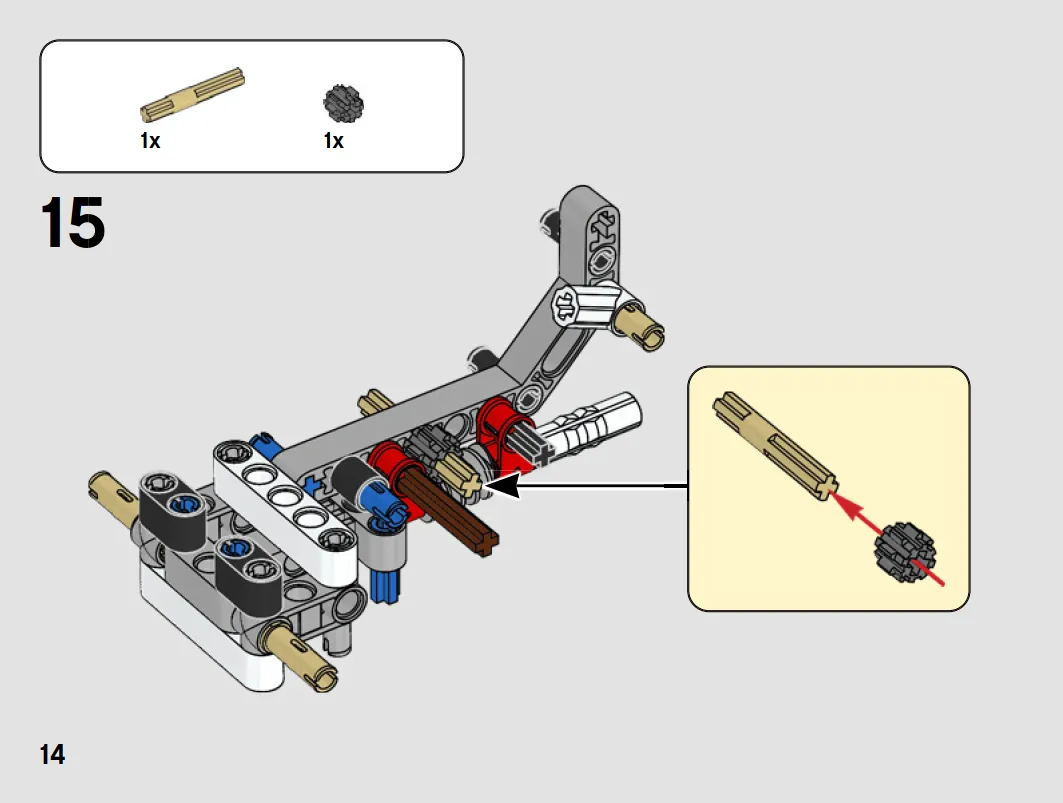 1x 1x

15

14