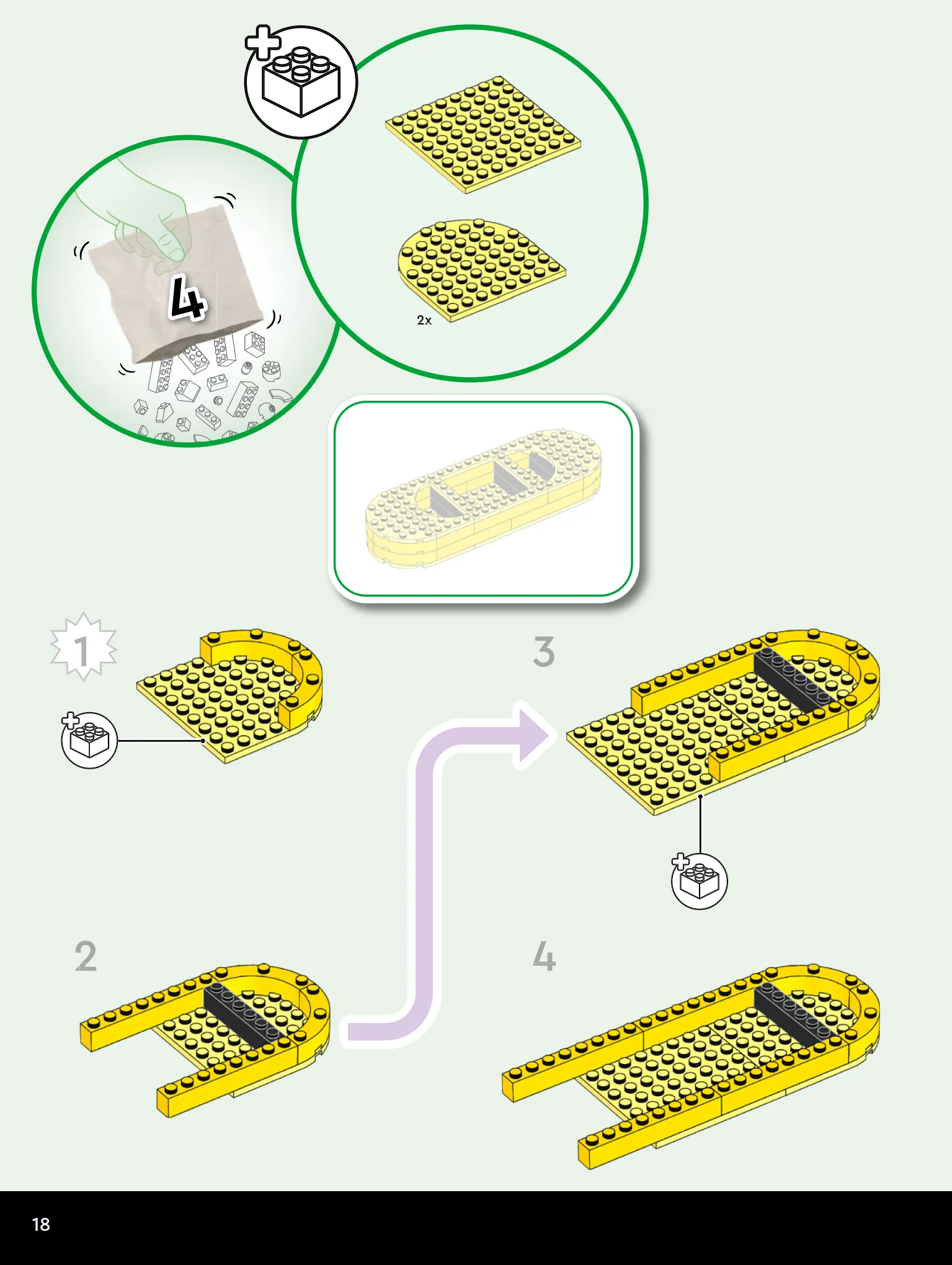 4

2x

1

3

2

4

18