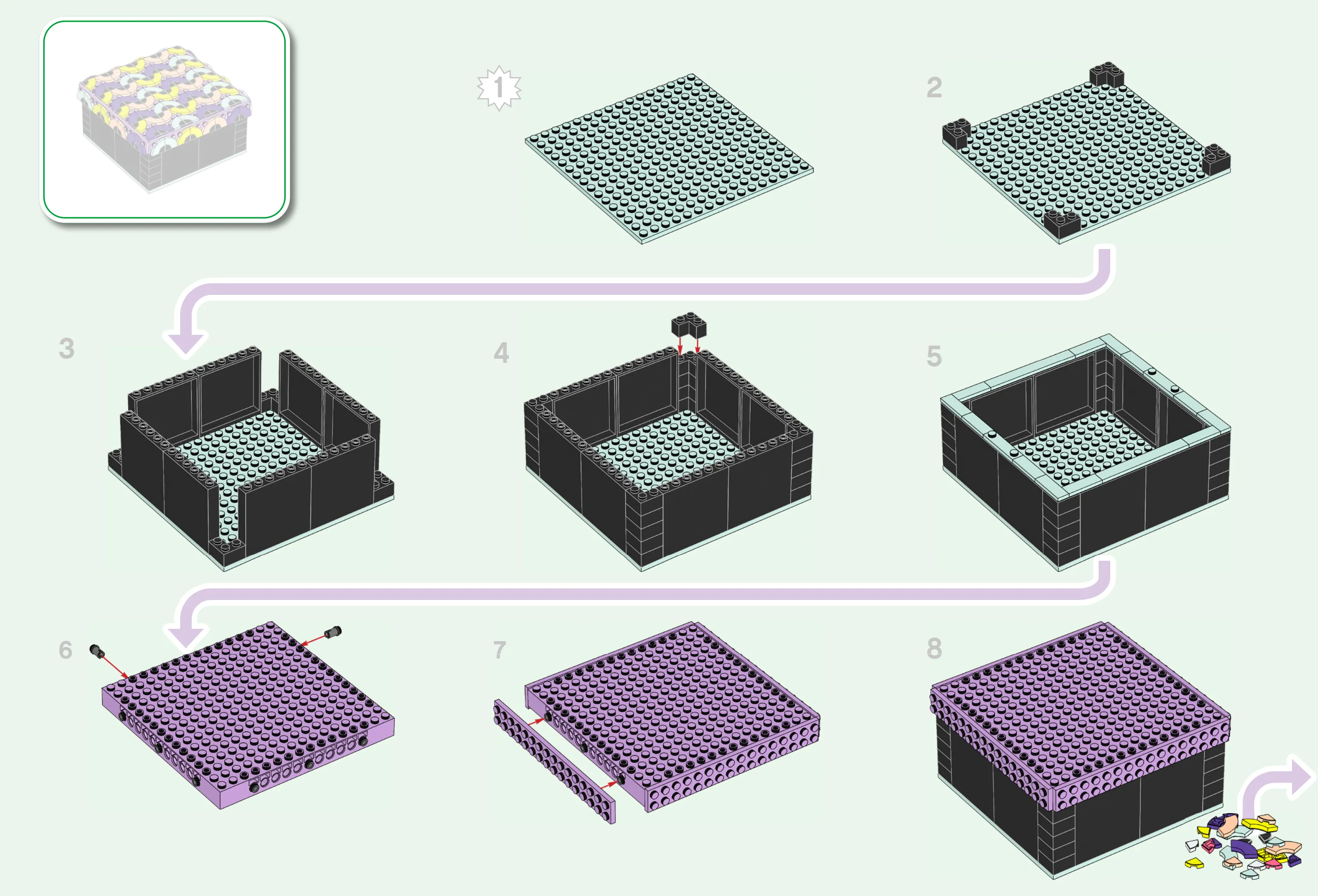 1

2

3

4

5

6

7

8