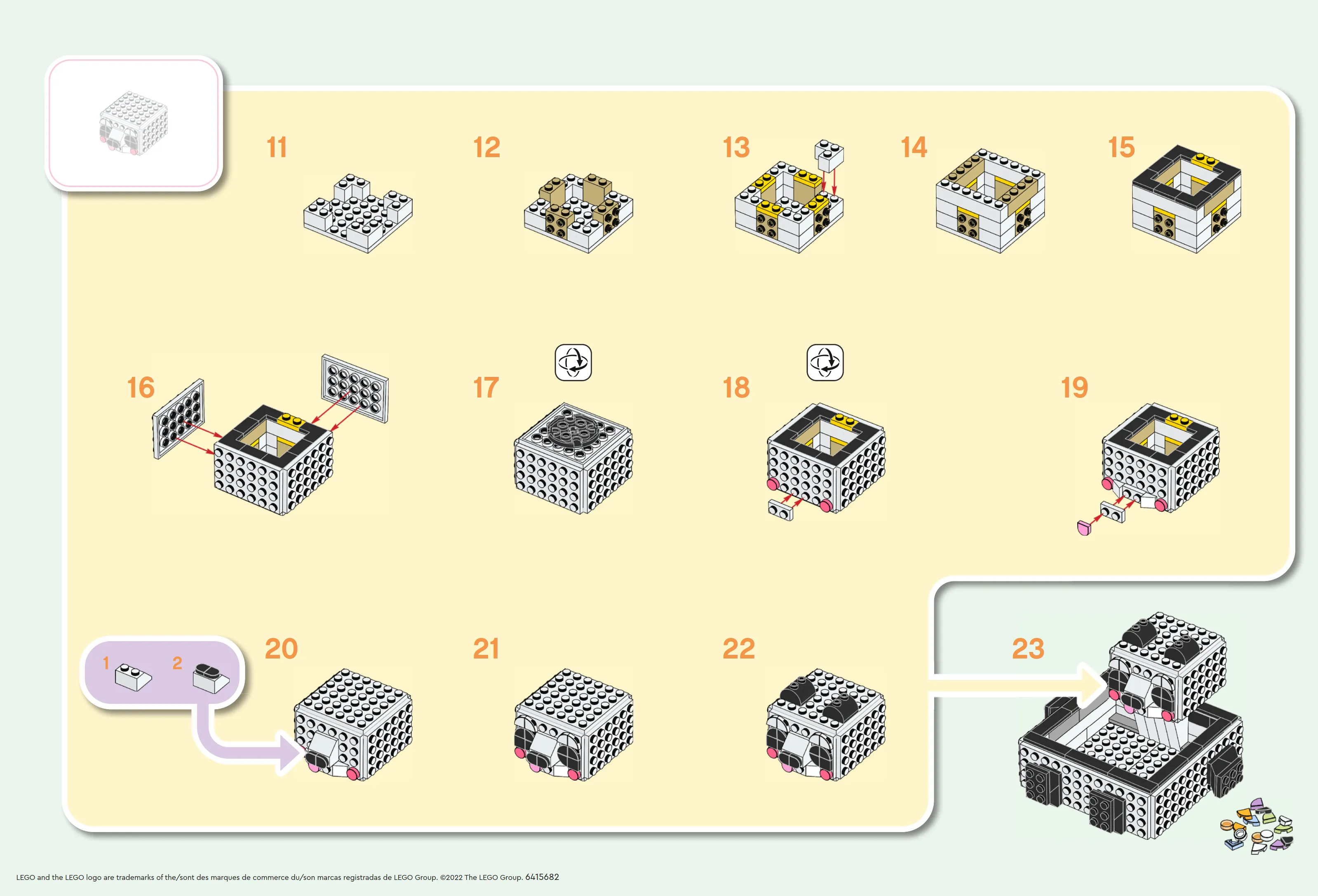 11

12

13

14

15

16

17

18

19

1

2

20

21

22

23

LEGO and the LEGO logo are trademarks of the/sont des marques de commerce du/son marcas registradas de LEGO Group. ©2022 The LEGO Group. 6415682