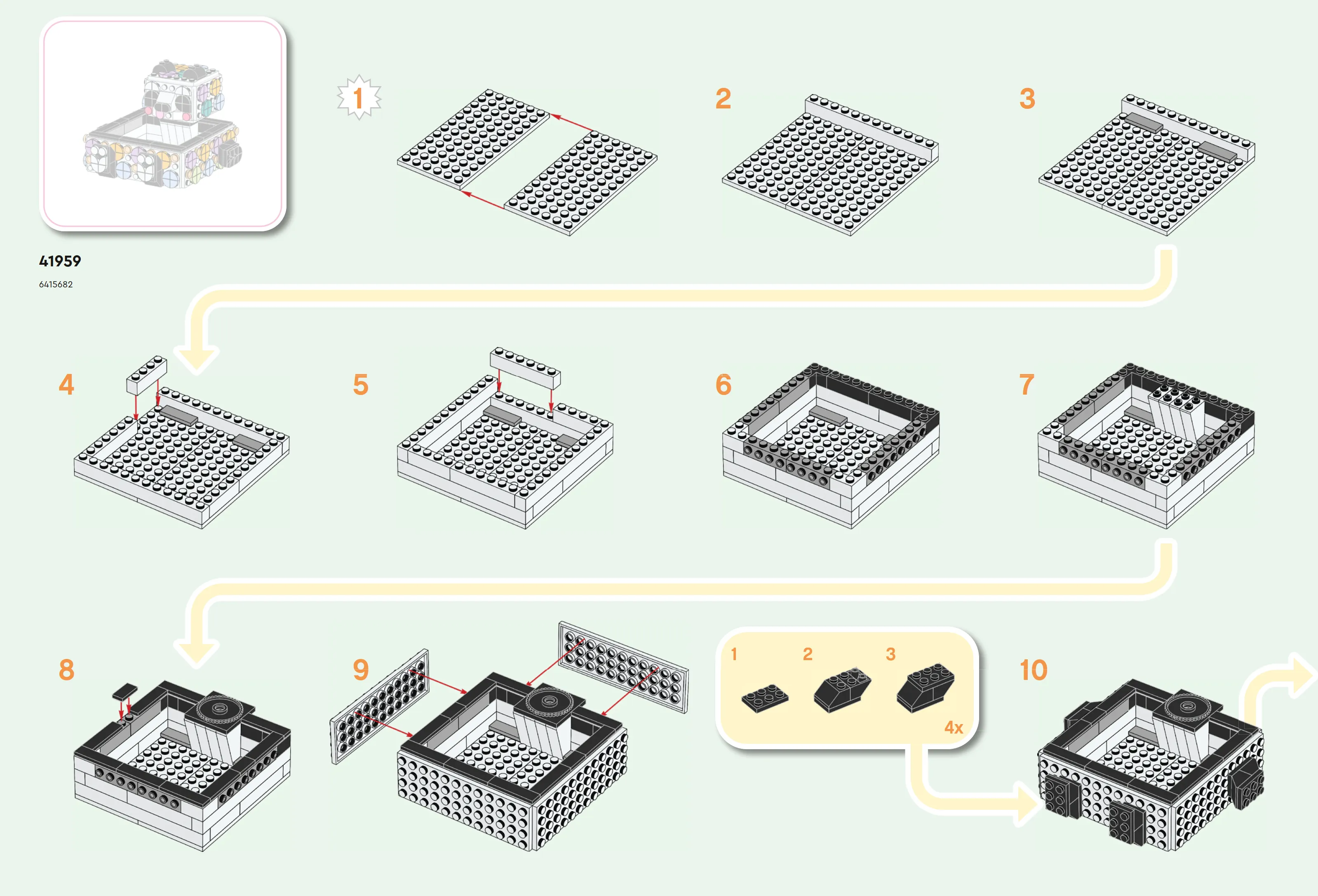 41959
6415682

1

2

3

4

5

6

7

8

9

1 2 3
4x

10