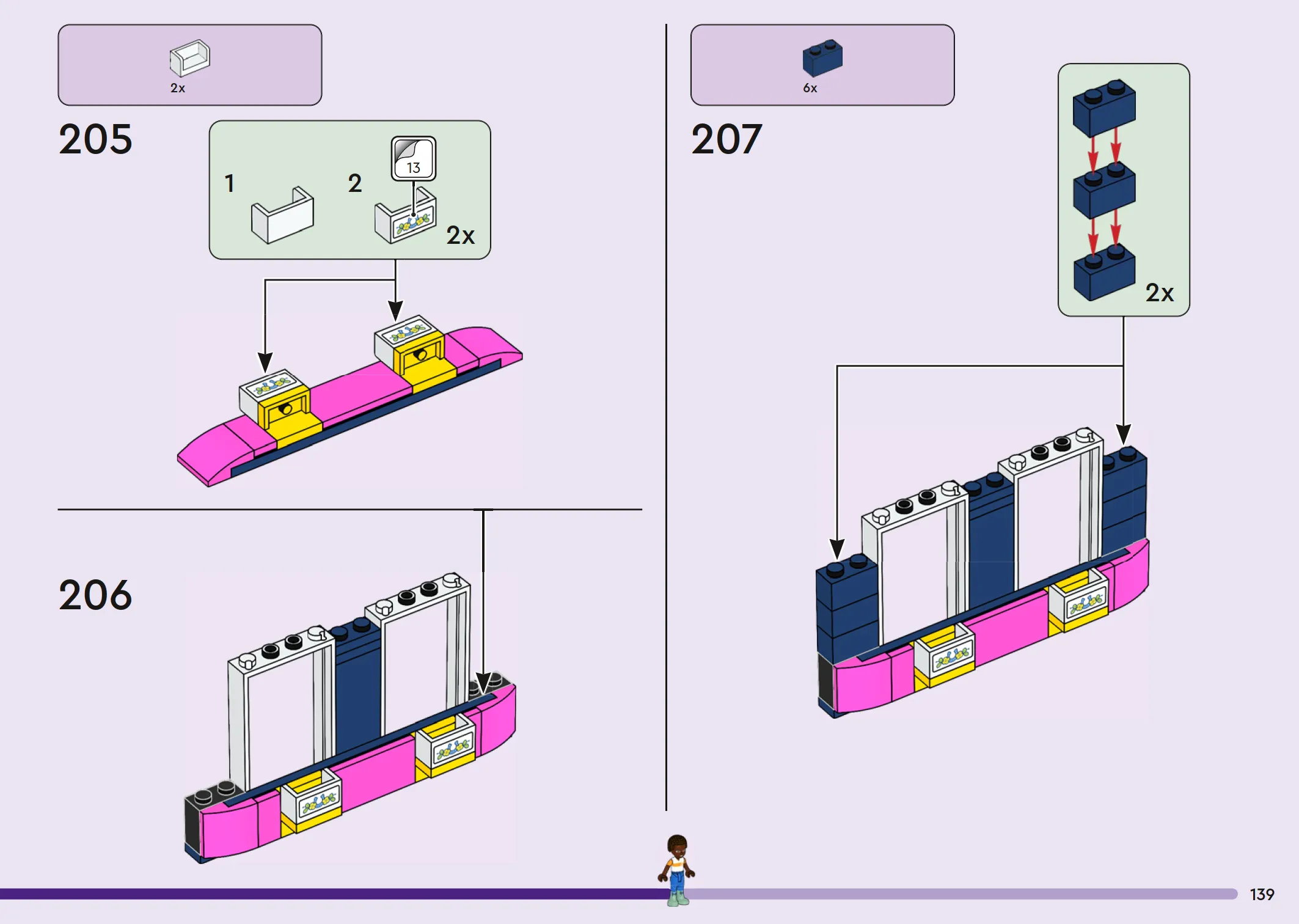 2x

205

1

2

13

2x

206

6x

207

2x

139