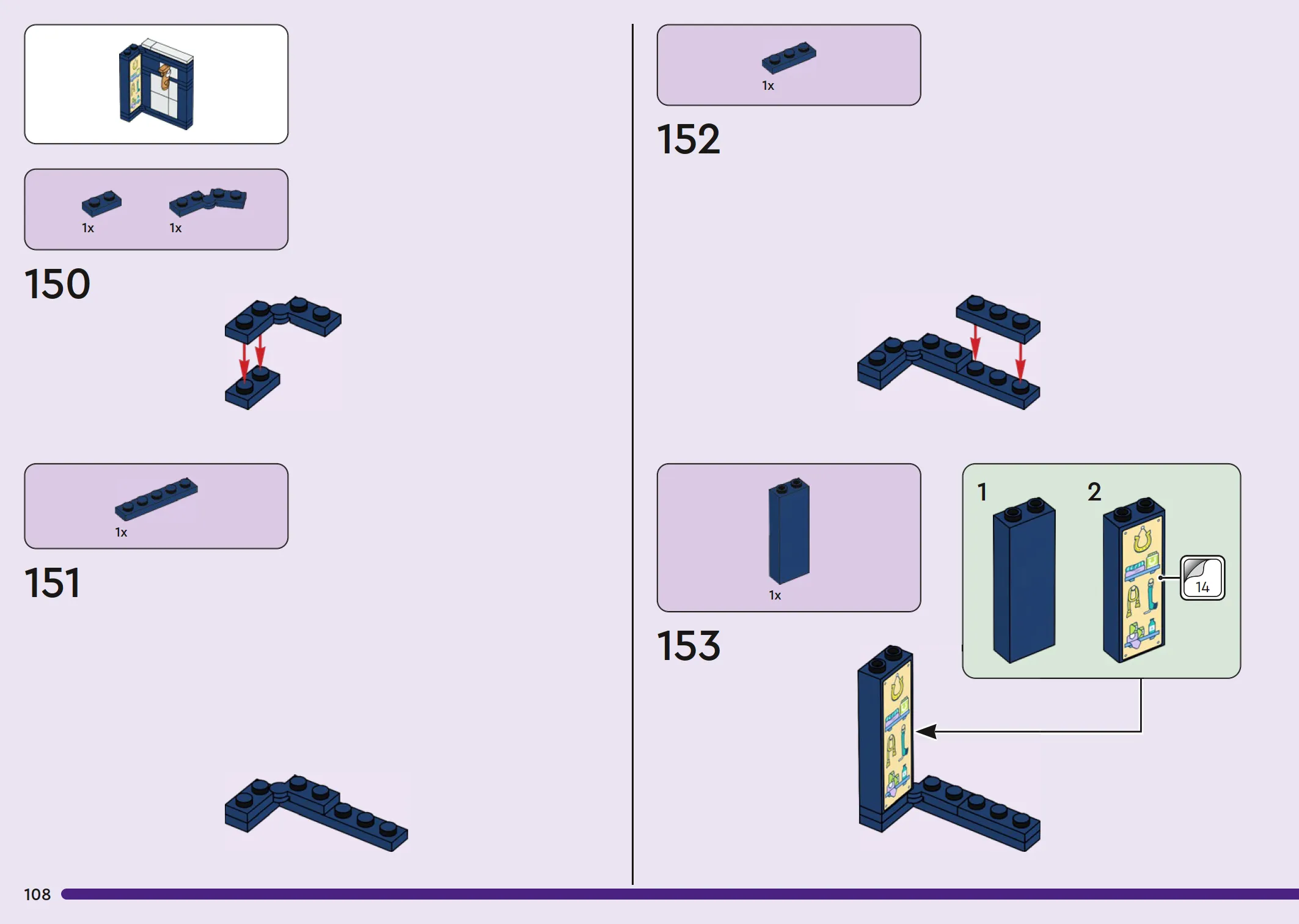 1x 1x

150

1x

151

1x

152

1x

153

1

2

14

108