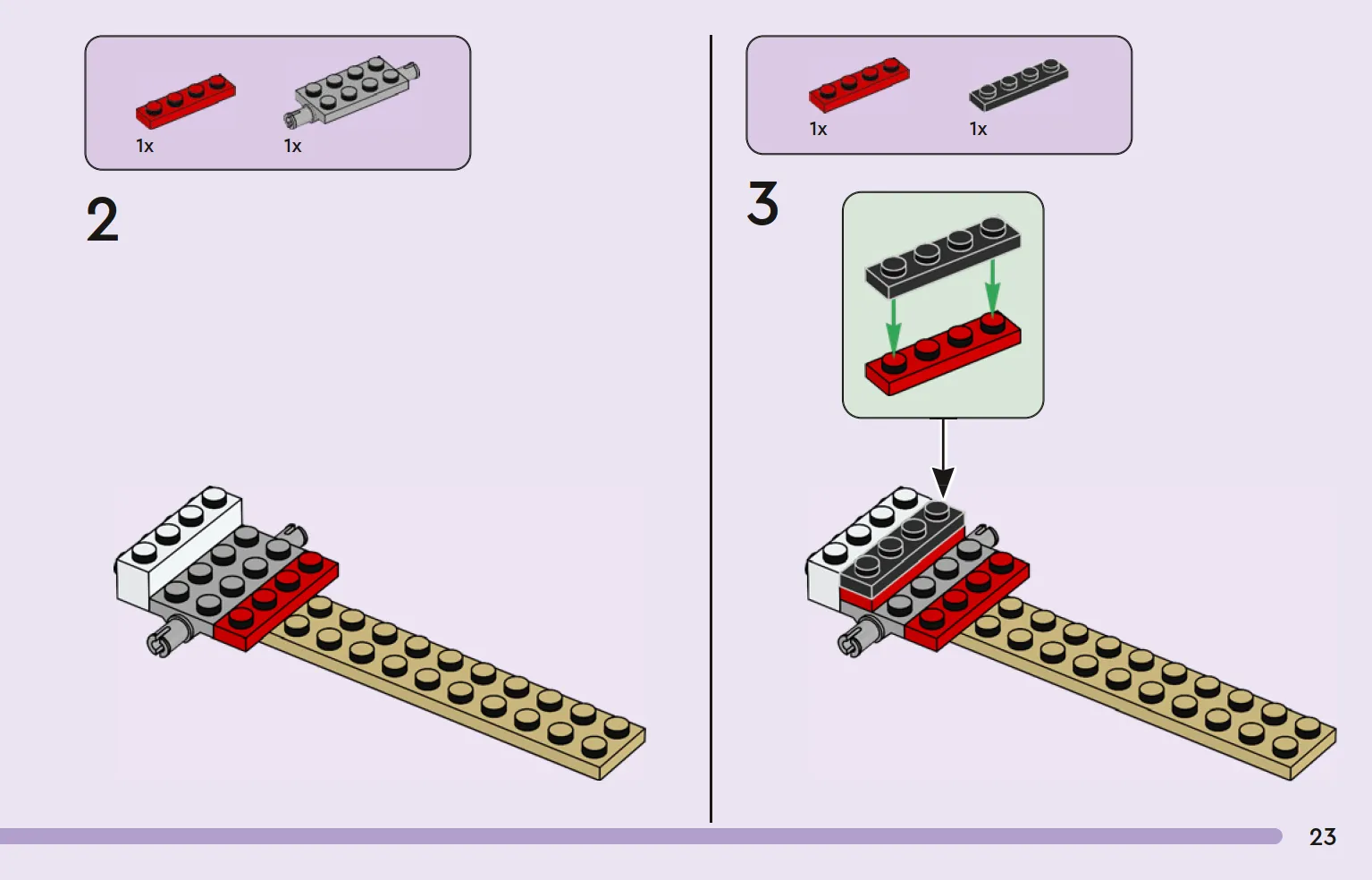 1x 1x

2

1x 1x

3

23