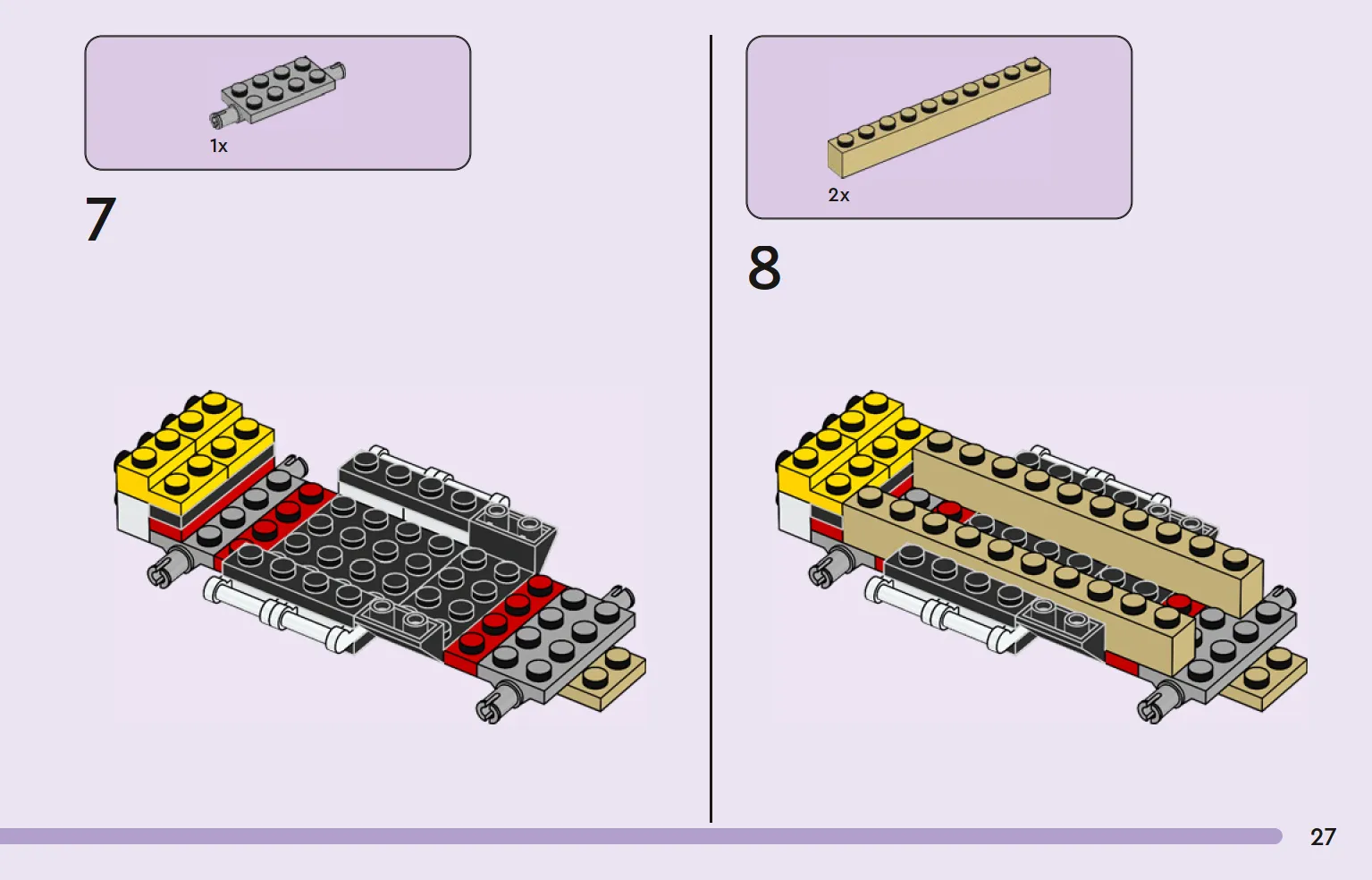 1x

7

2x

8

27