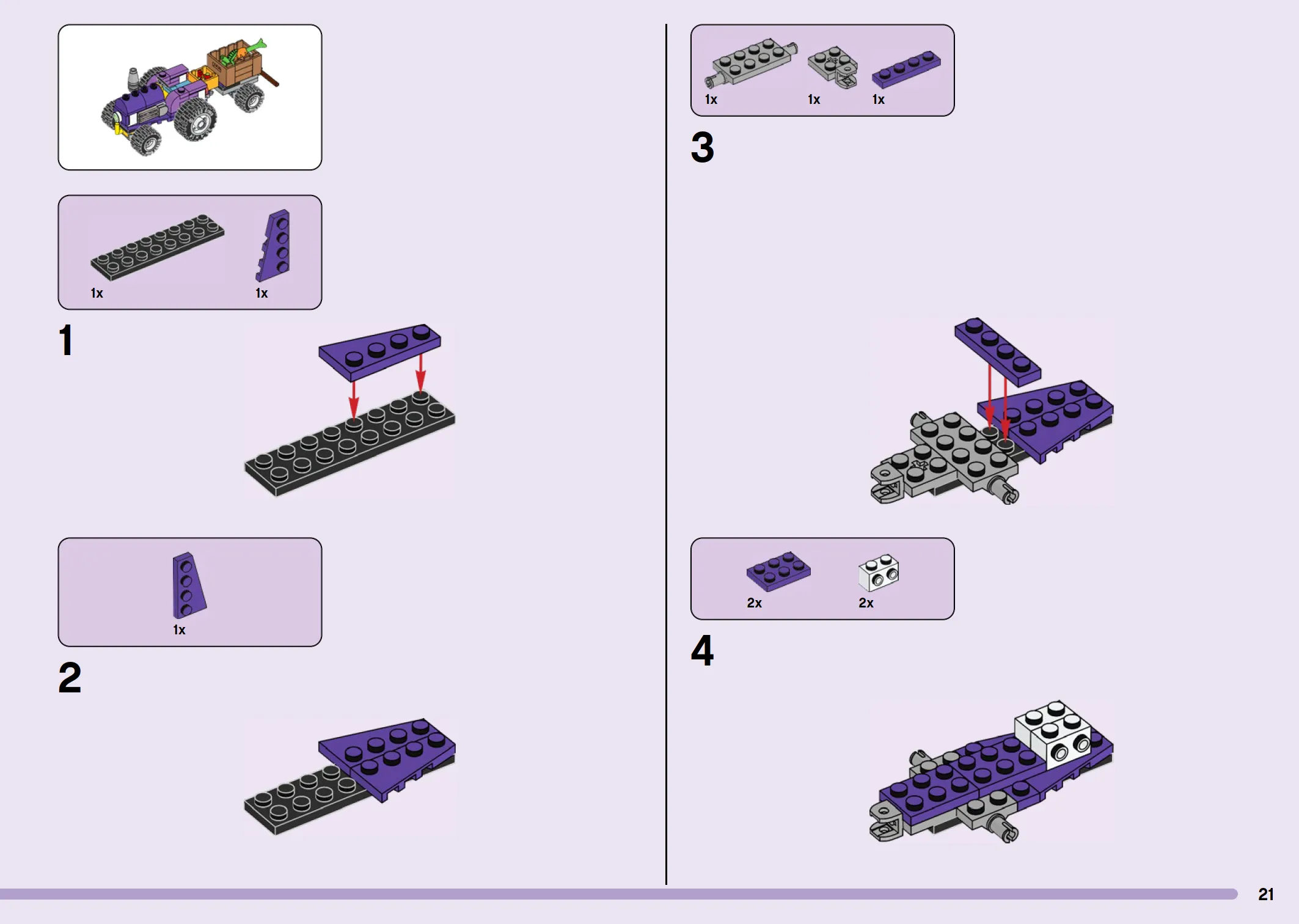 1x 1x

1

1x

2

1x 1x 1x

3

2x 2x

4

21