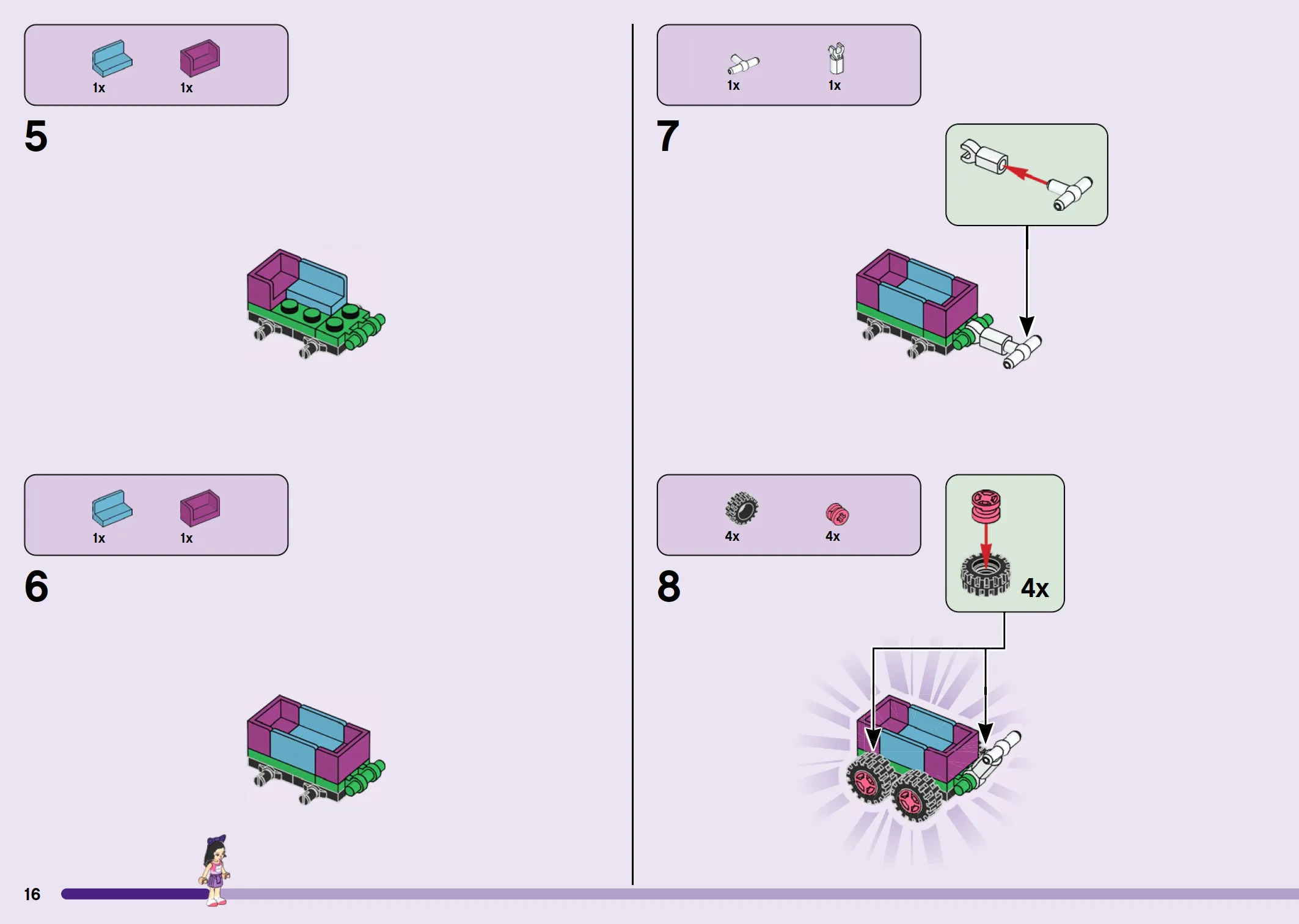 1x 1x

5

1x 1x

6

1x 1x

7

4x 4x

8

4x

16