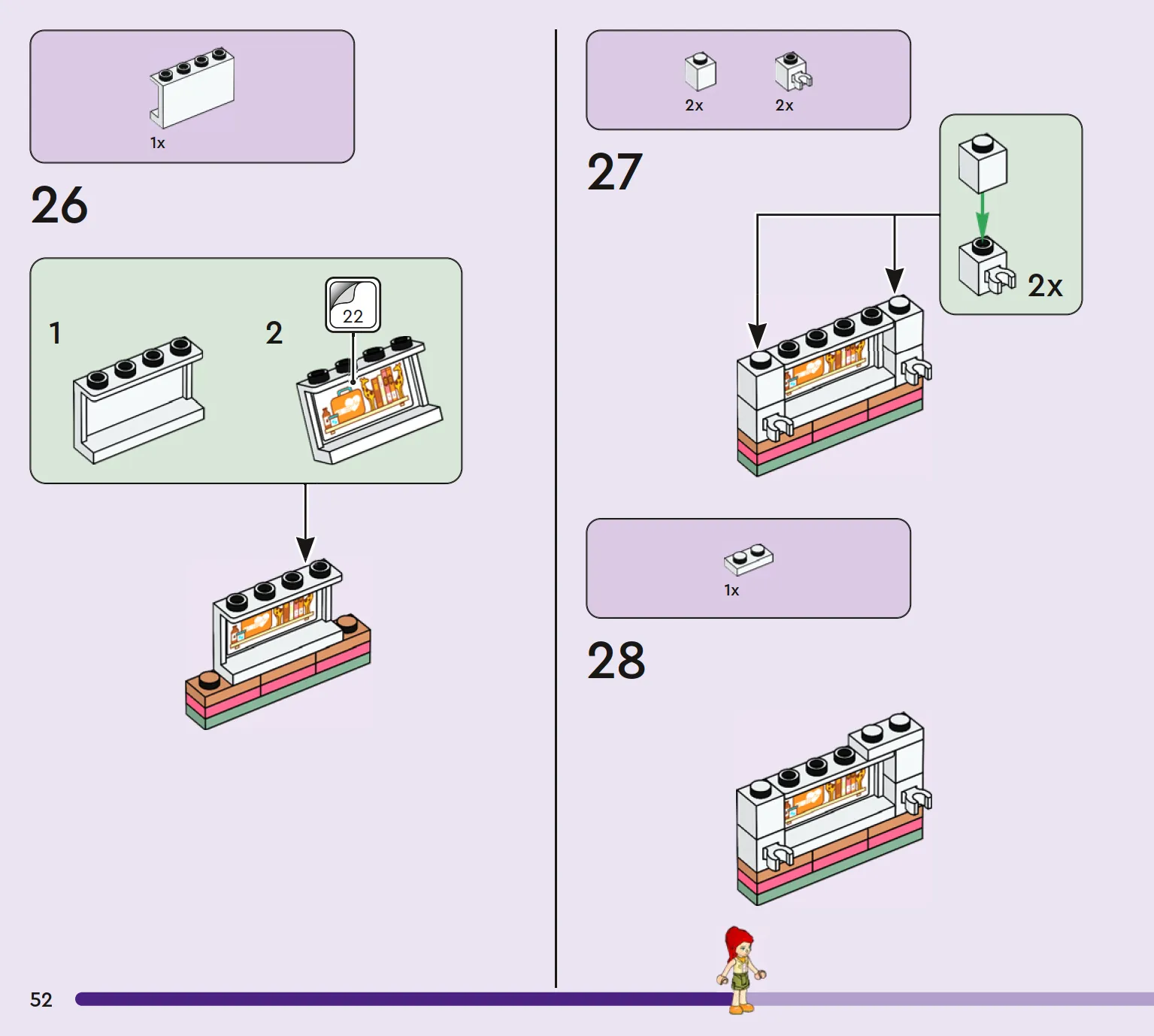 1x

26

1

2

22

2x 2x

27

2x

1x

28

52