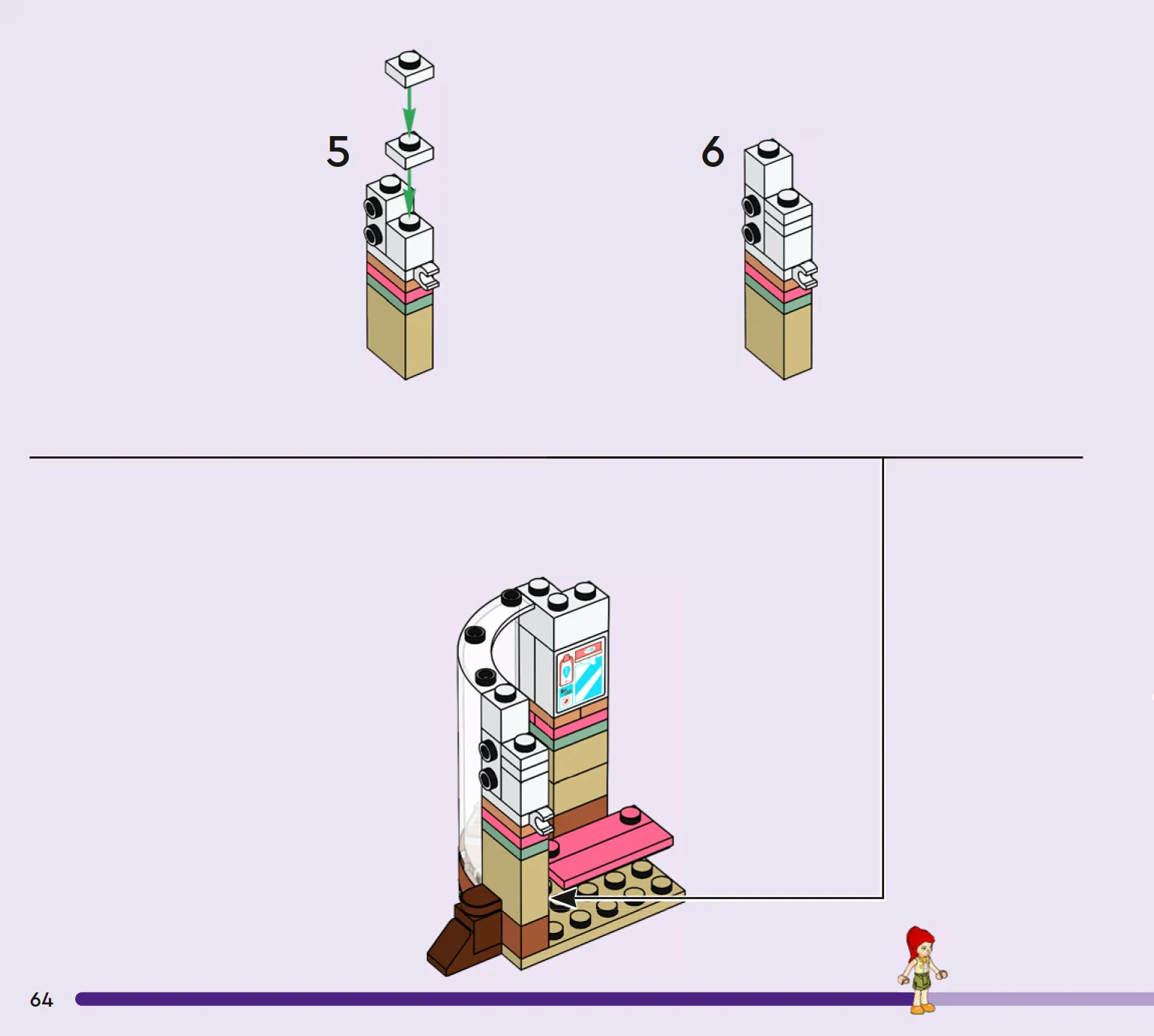 5

6

64