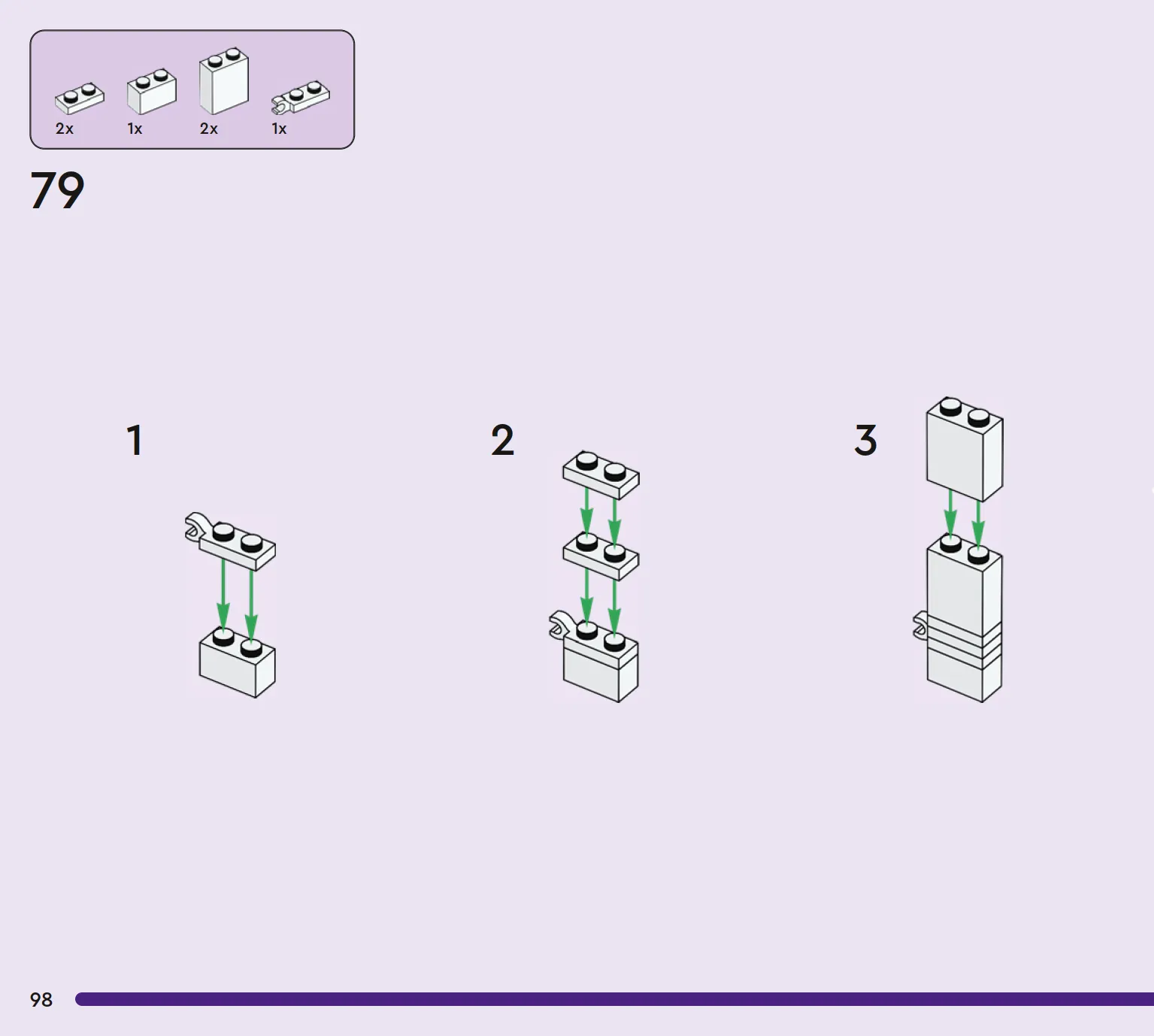 2x 1x 2x 1x

79

1

2

3

98