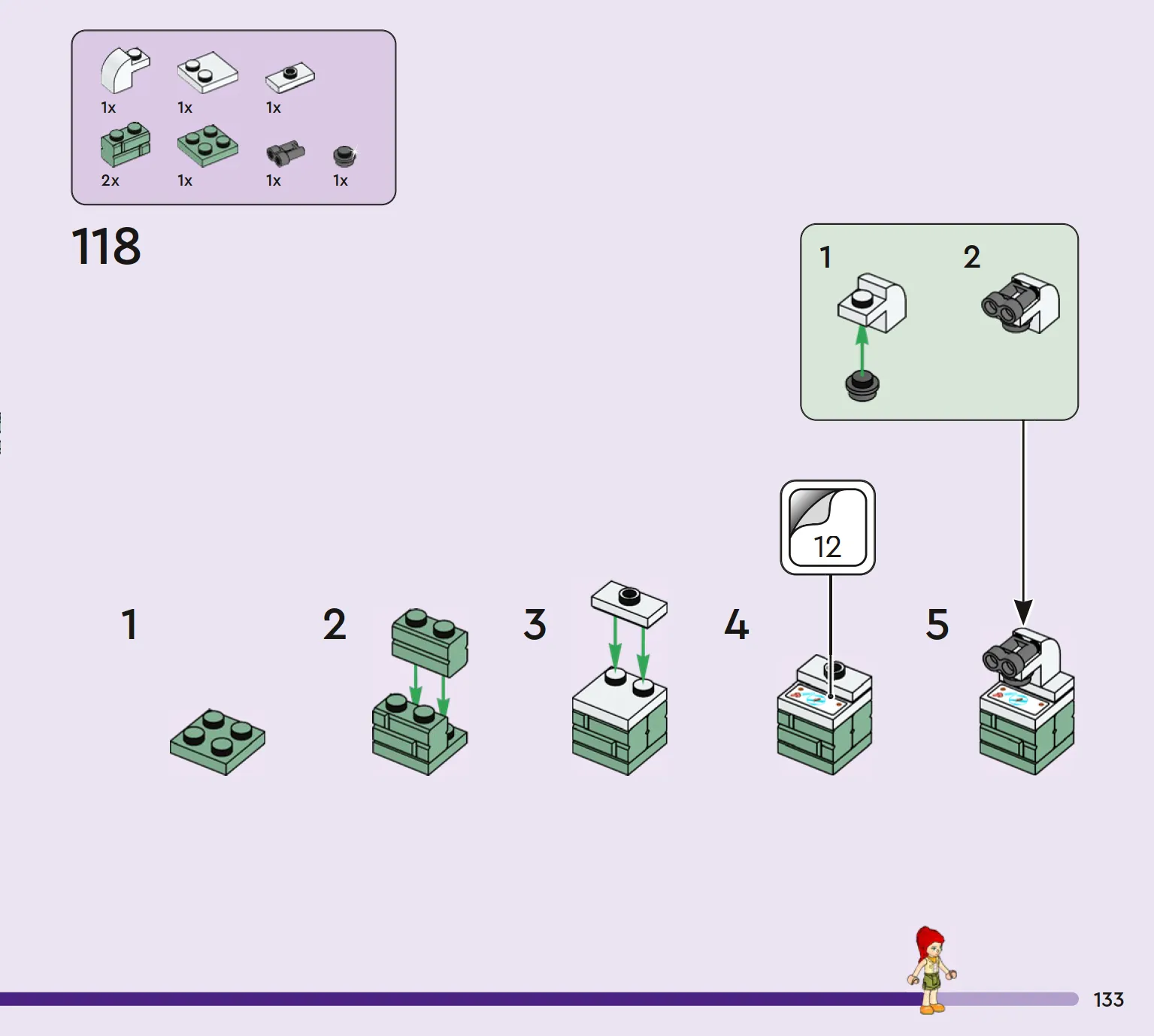 1x 1x 1x
2x 1x 1x 1x

118

1 2

12

1 2 3 4 5

133