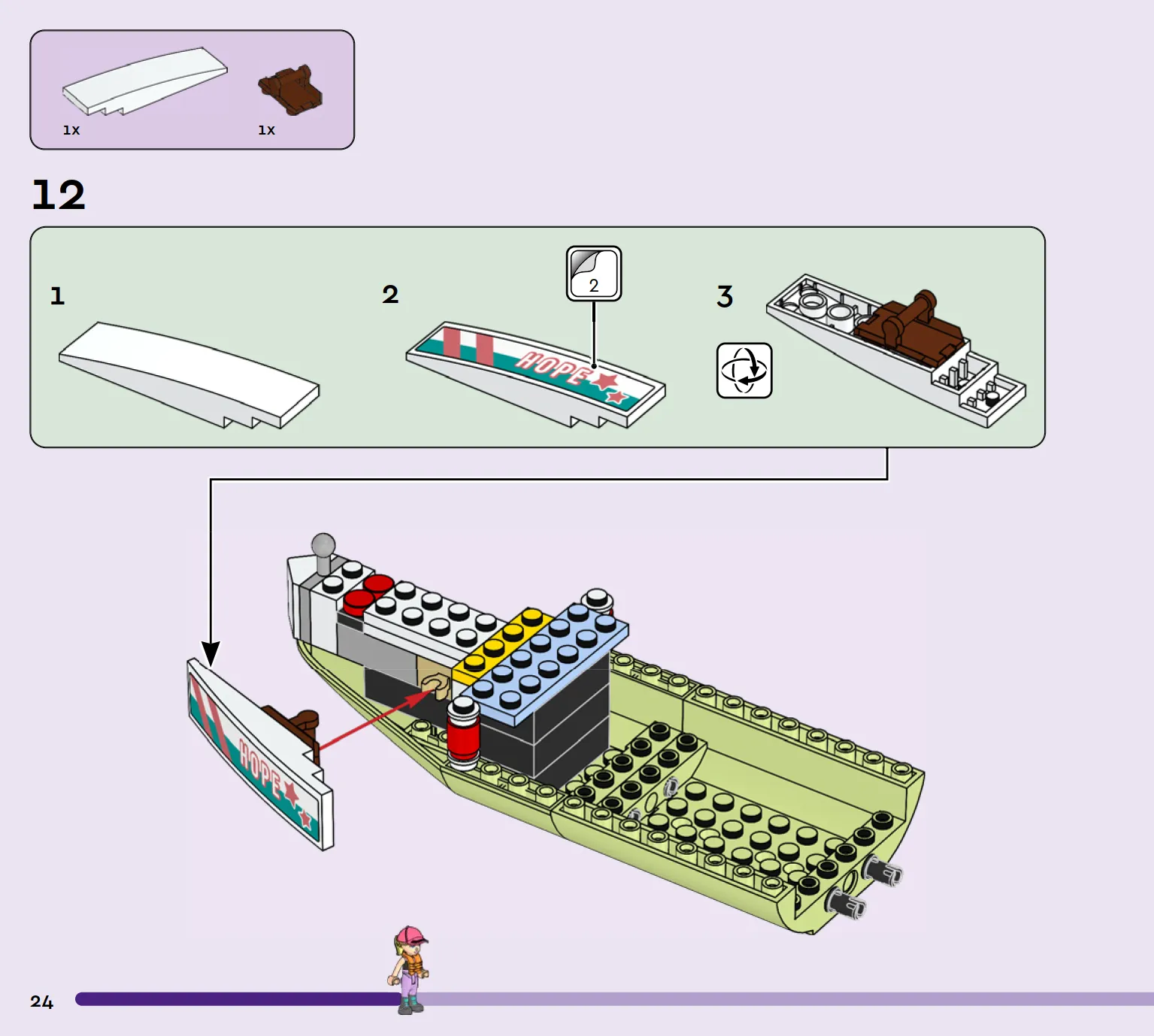 1x

1x

12

1

2

2

HOPE

3

HOPE

24