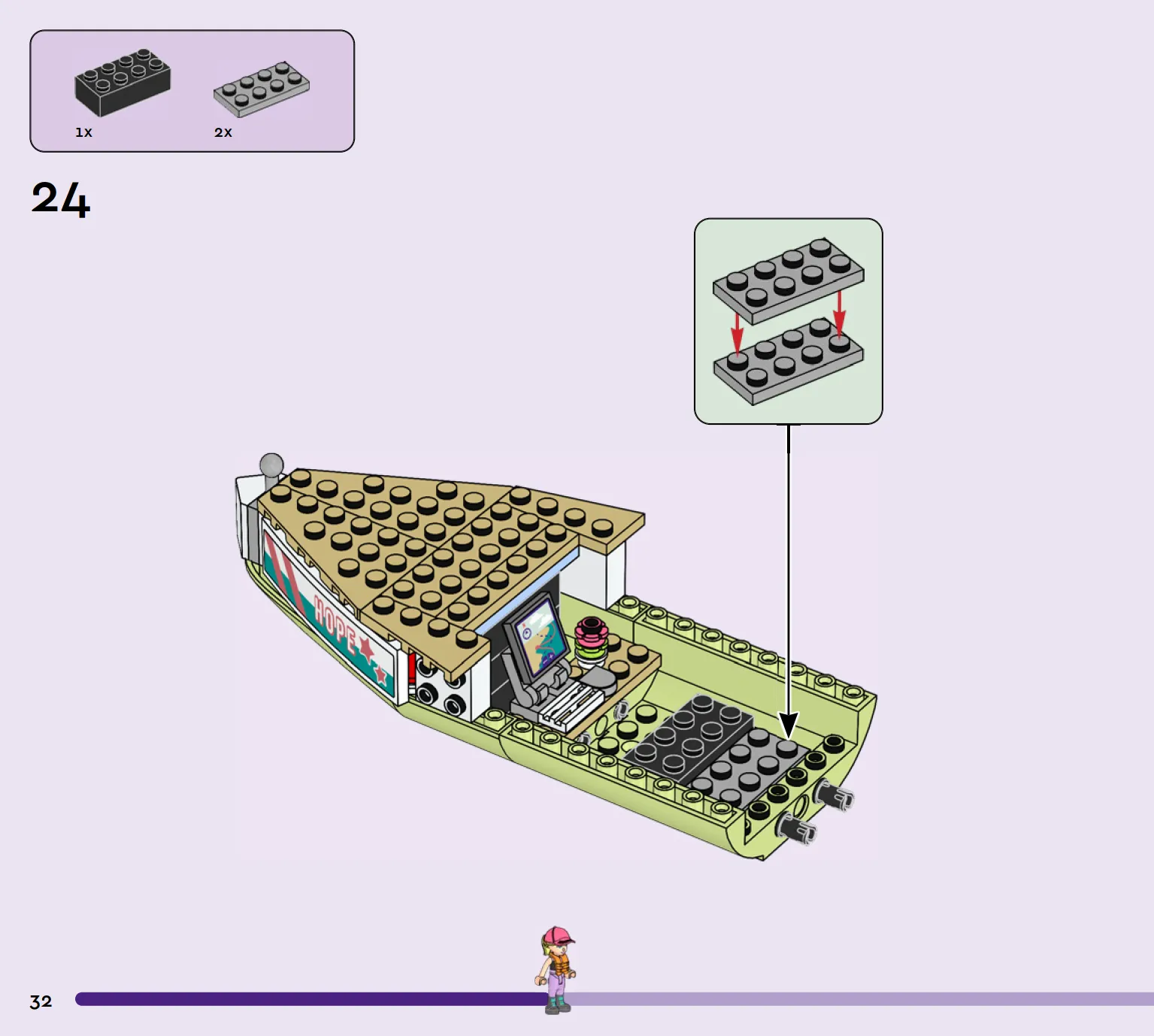 1x
2x

24

HOPE

32