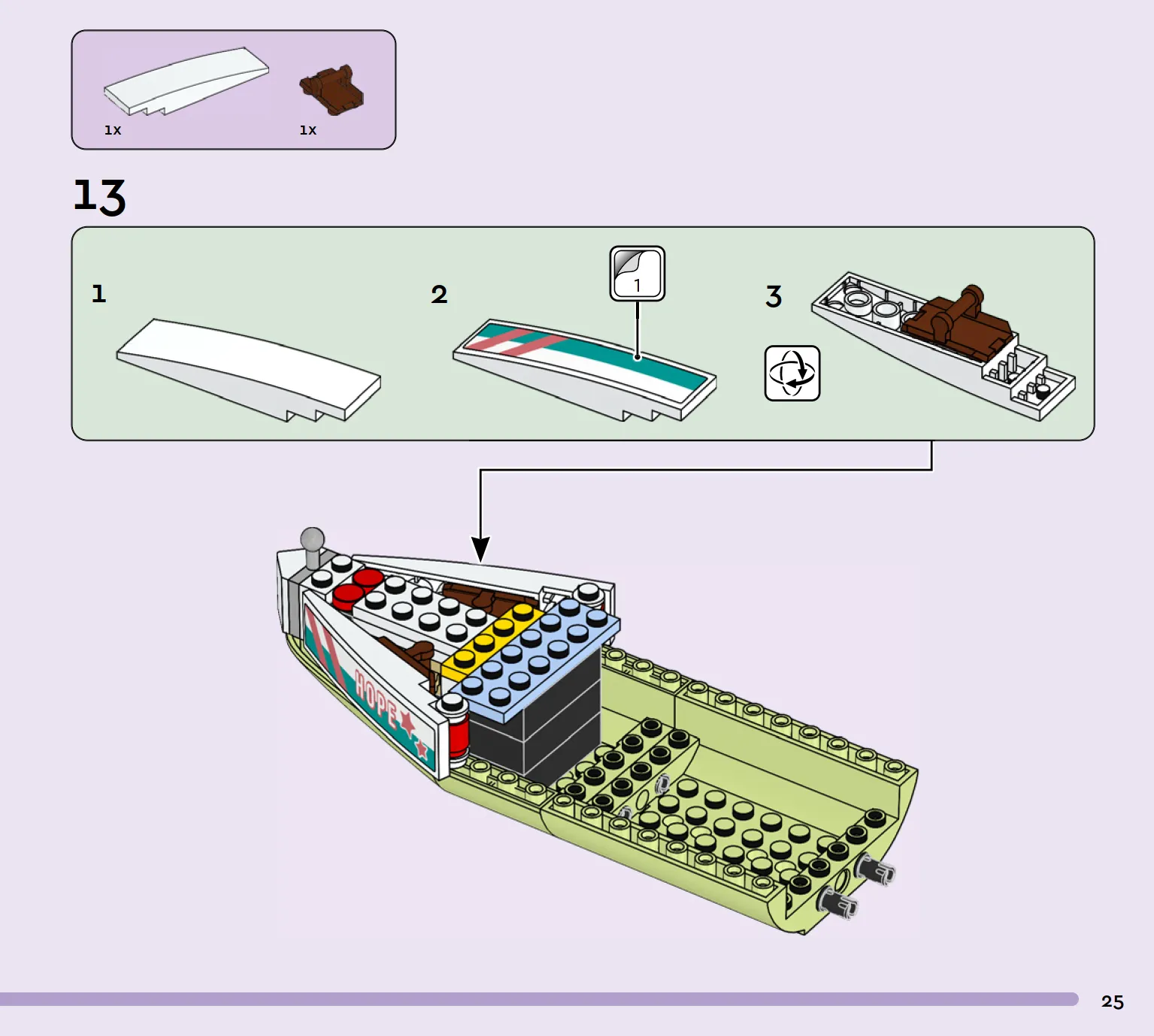 1x 1x

13

1

2

1

3

HOPE

25