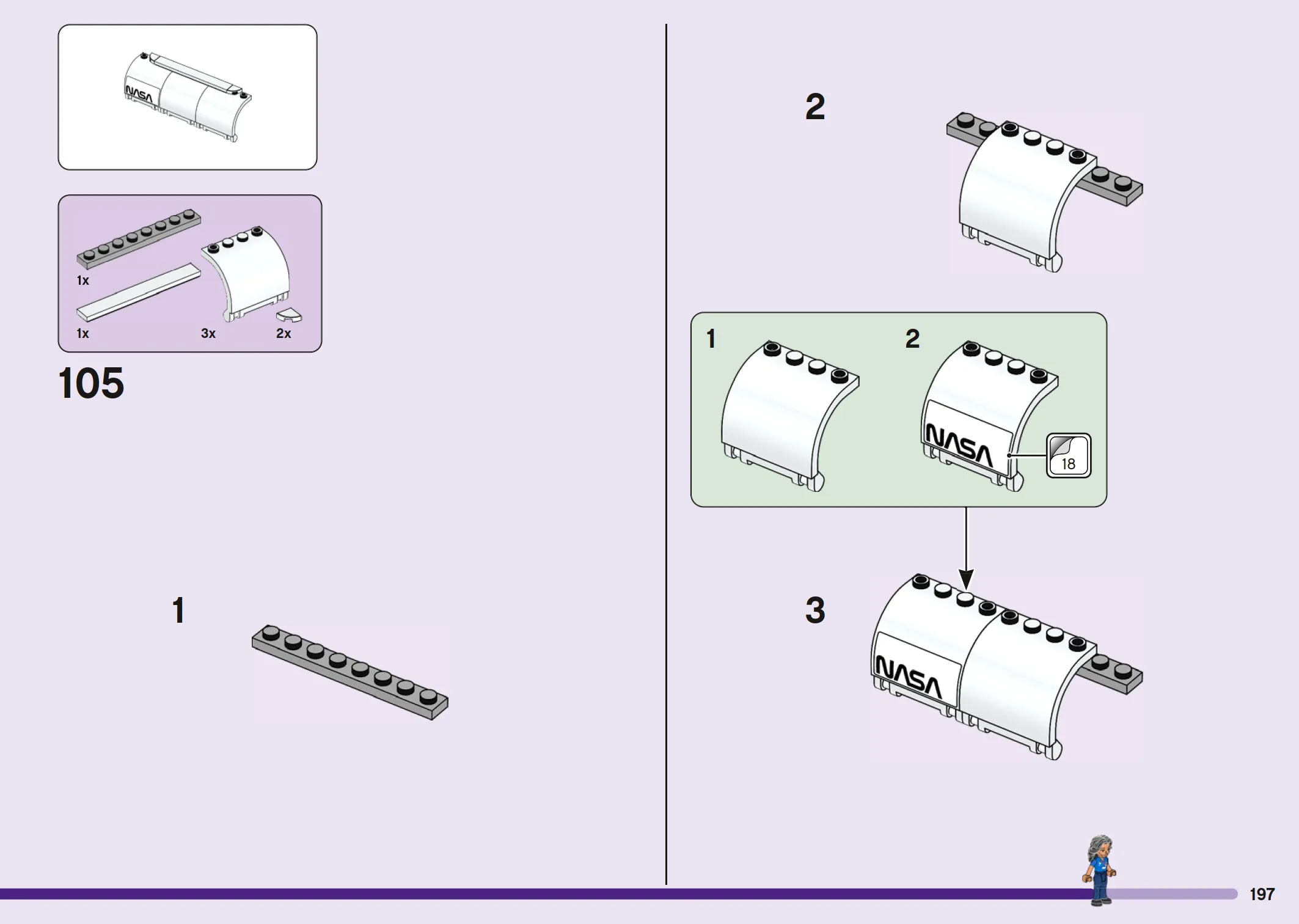 NASA

1x

1x

3x

2x

105

1

2

1

2

NASA

18

3

NASA

197