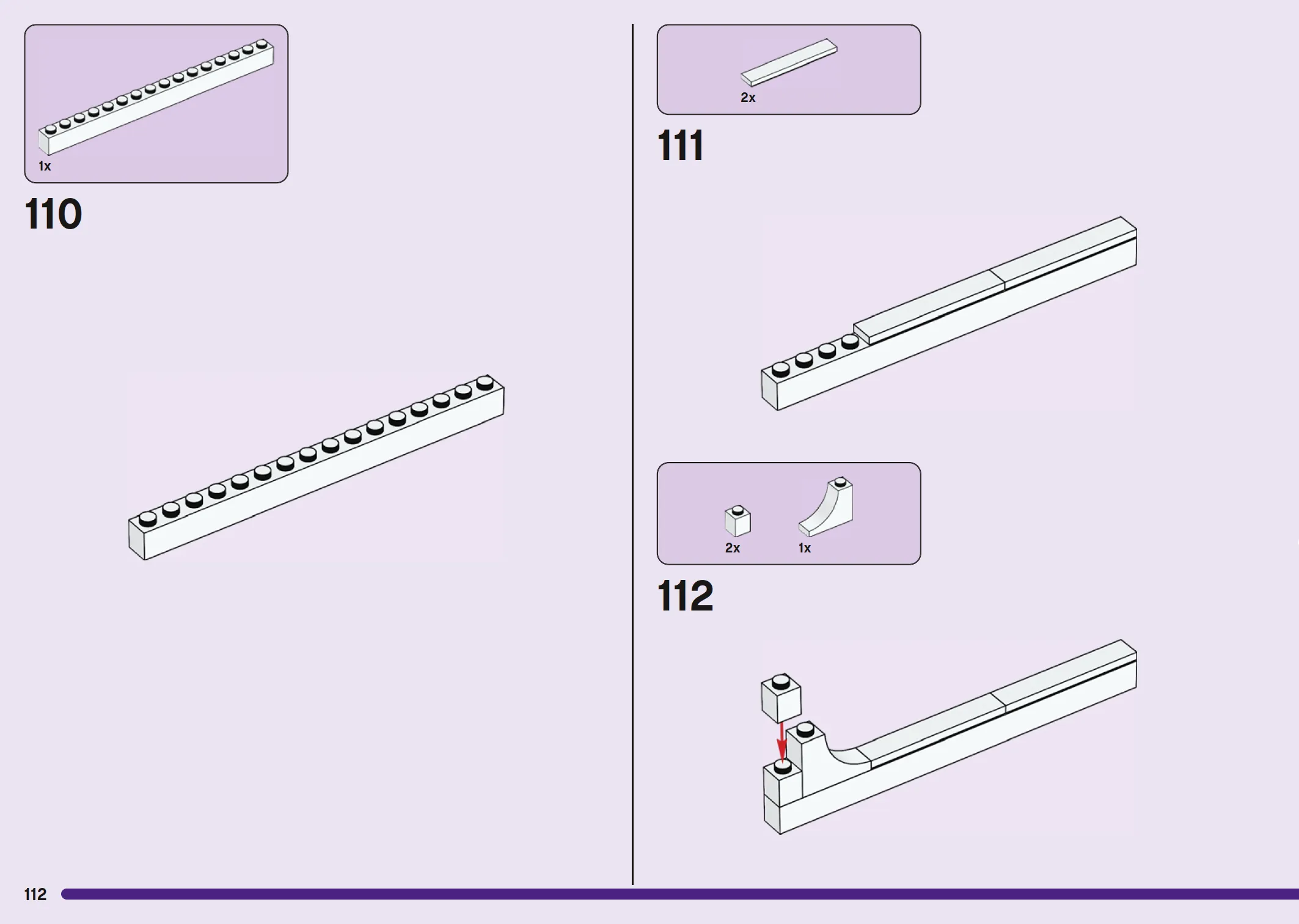 1x

110

2x

111

2x

1x

112

112