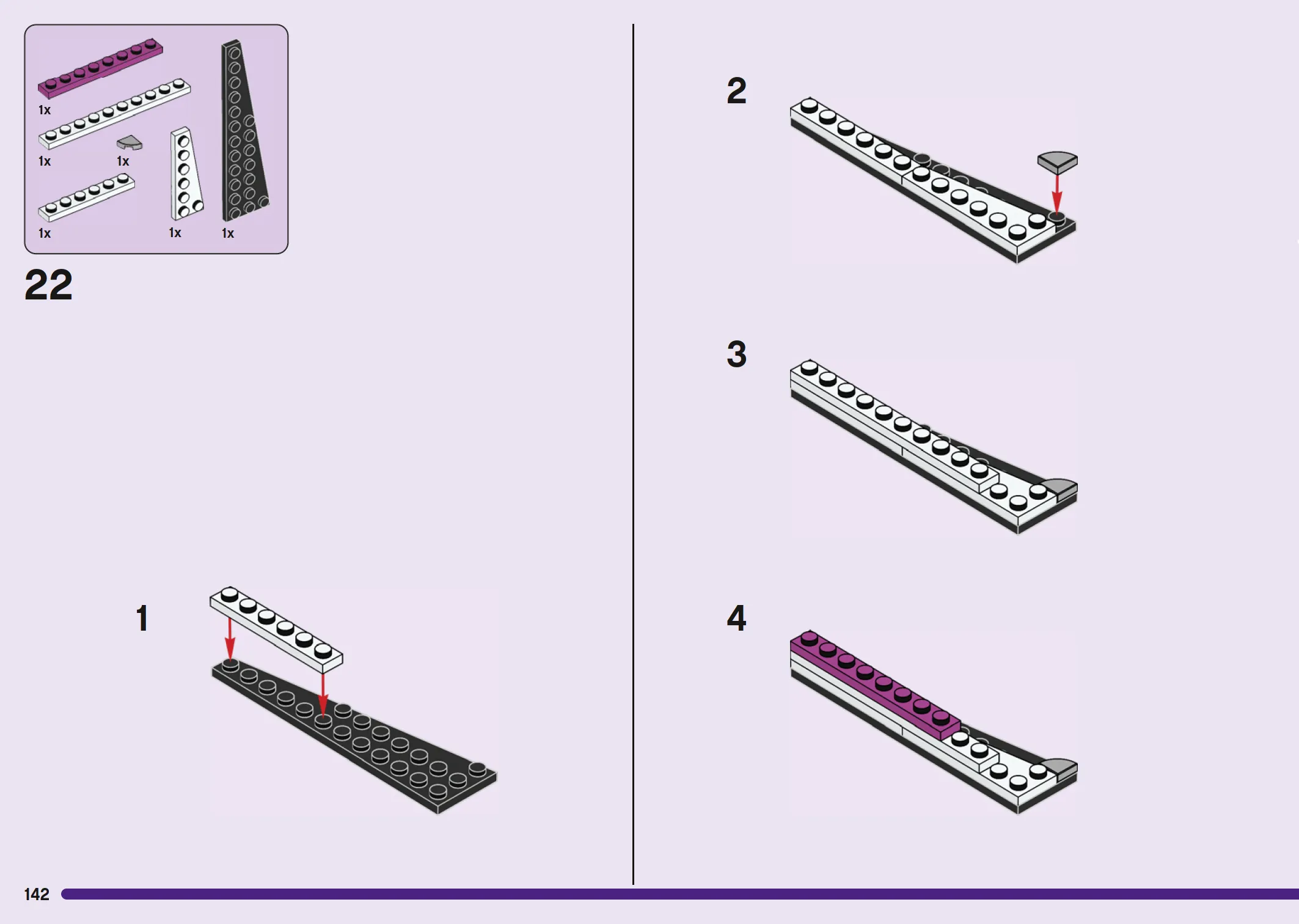 1x

1x

1x

1x

1x

1x

22

1

2

3

4

142