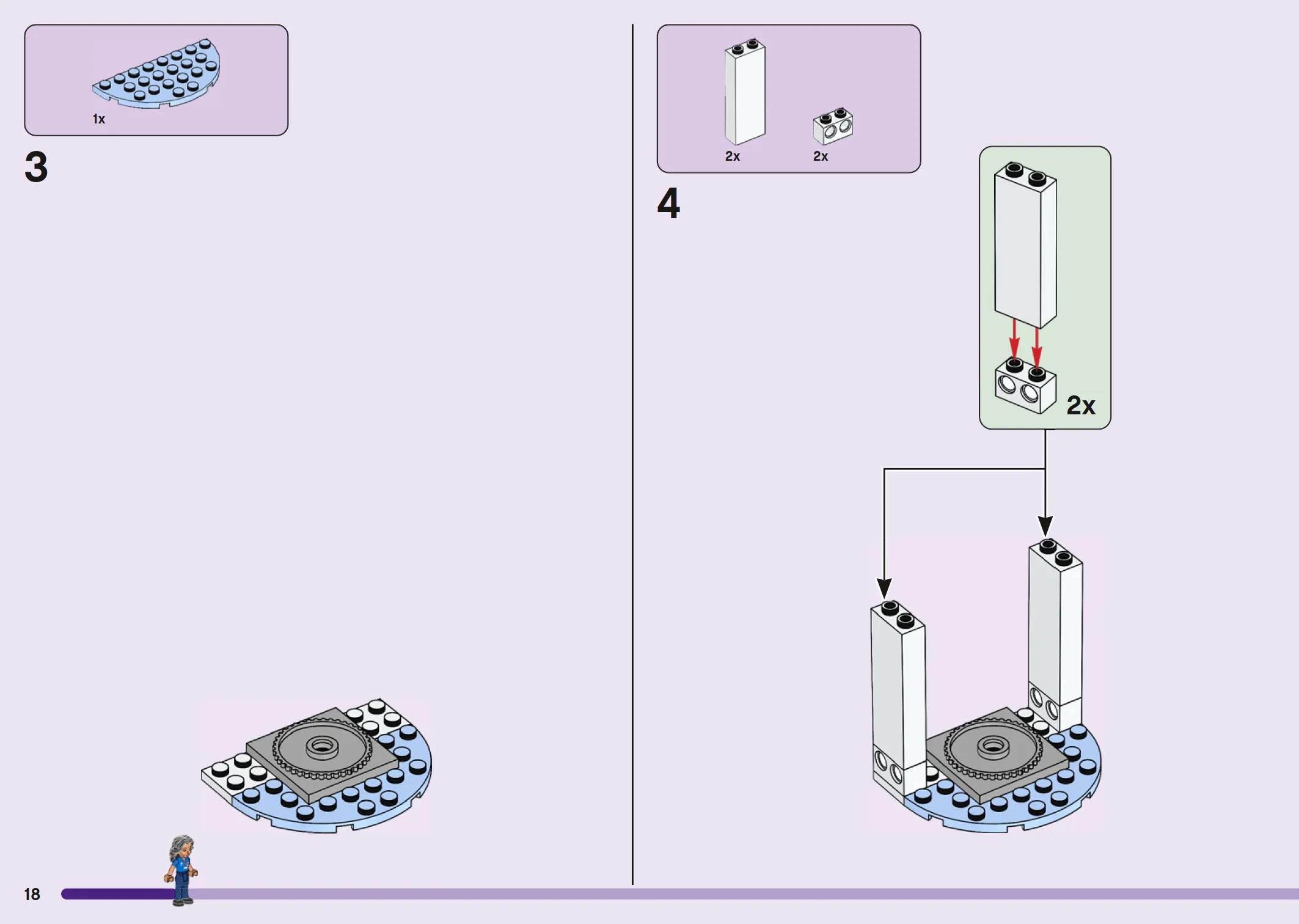 1x

3

2x

2x

4

2x

18