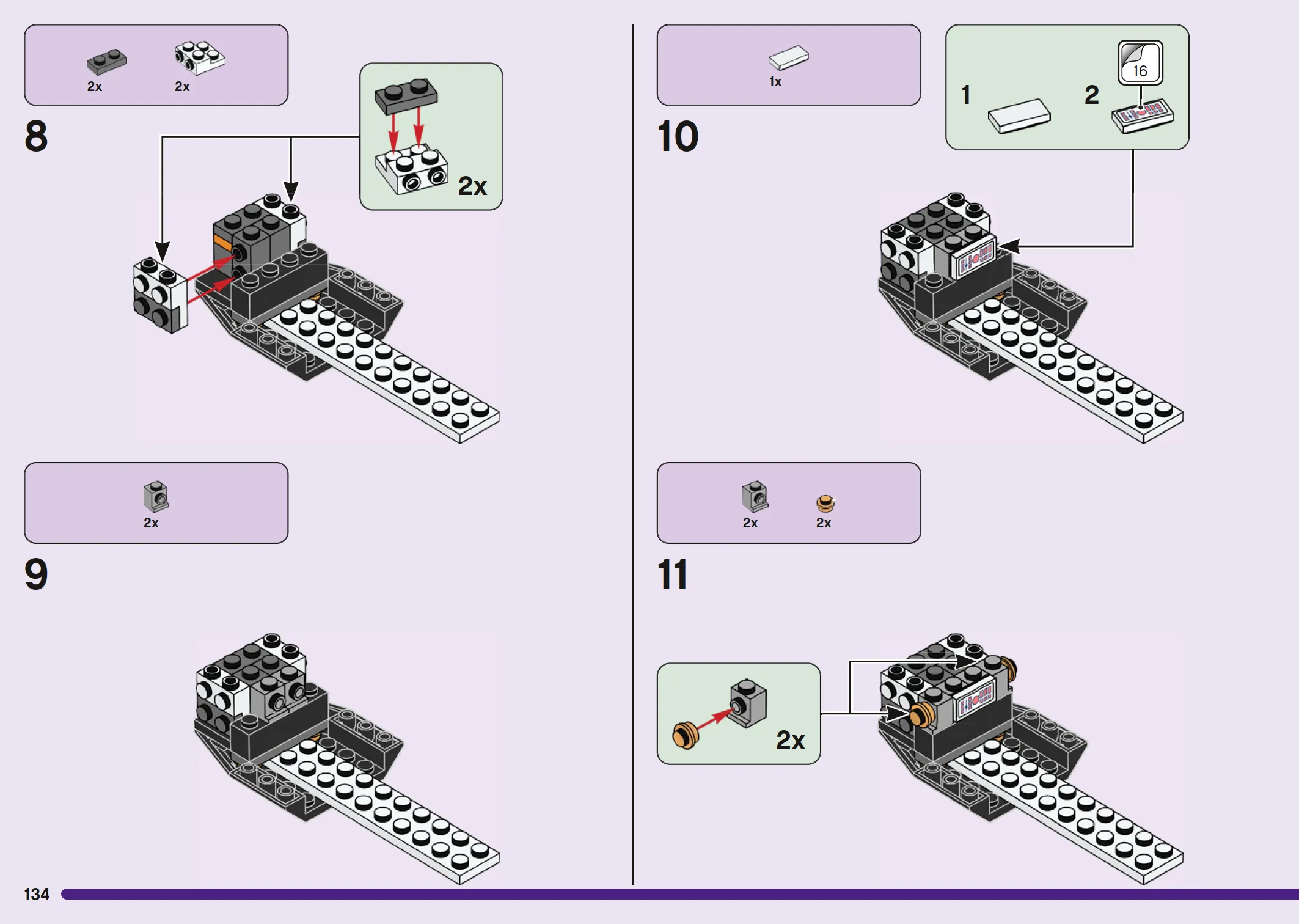 2x 2x

8

2x

2x

9

1x

10

1 2

16

2x 2x

11

2x

134