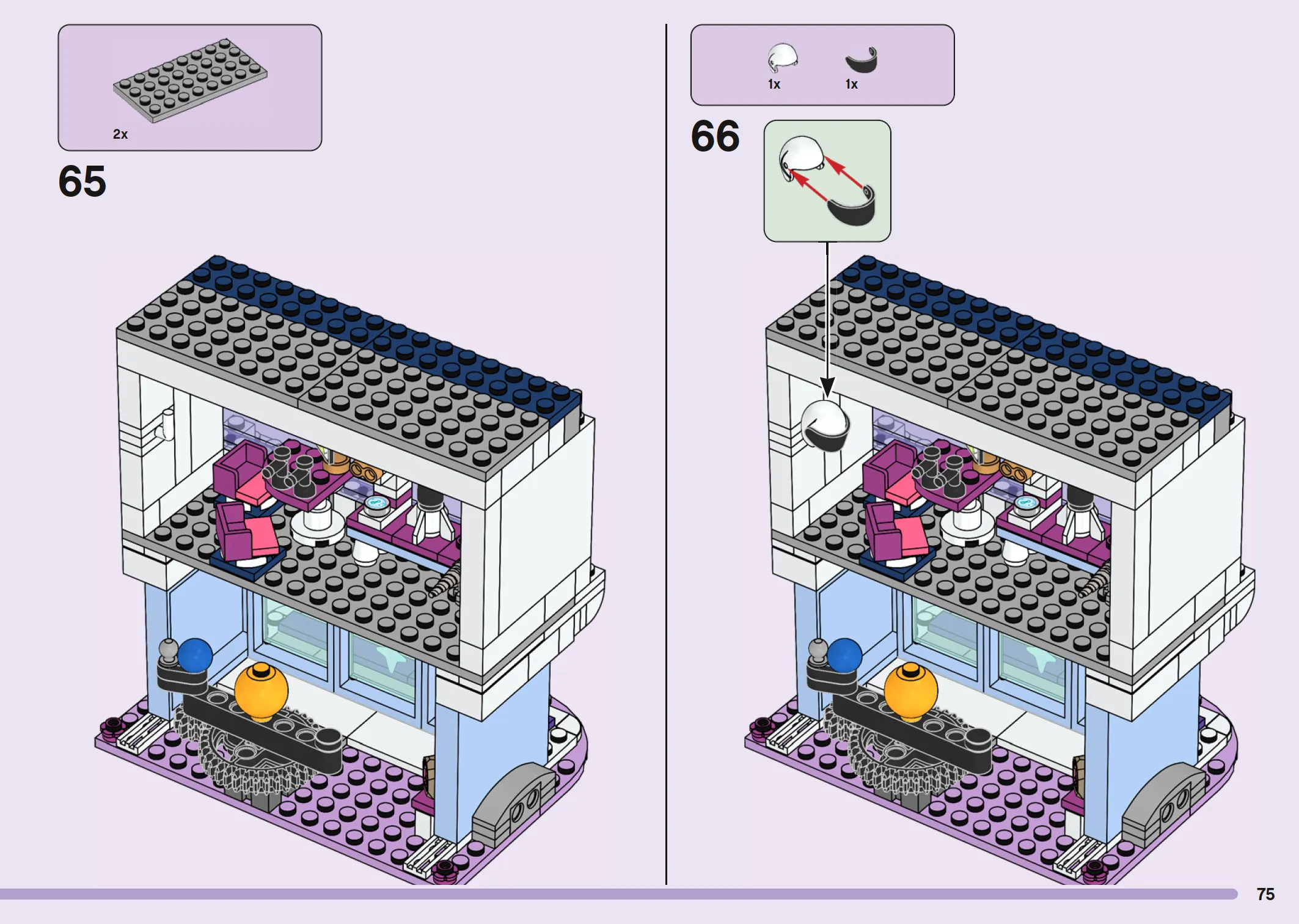 2x

65

1x 1x

66

75