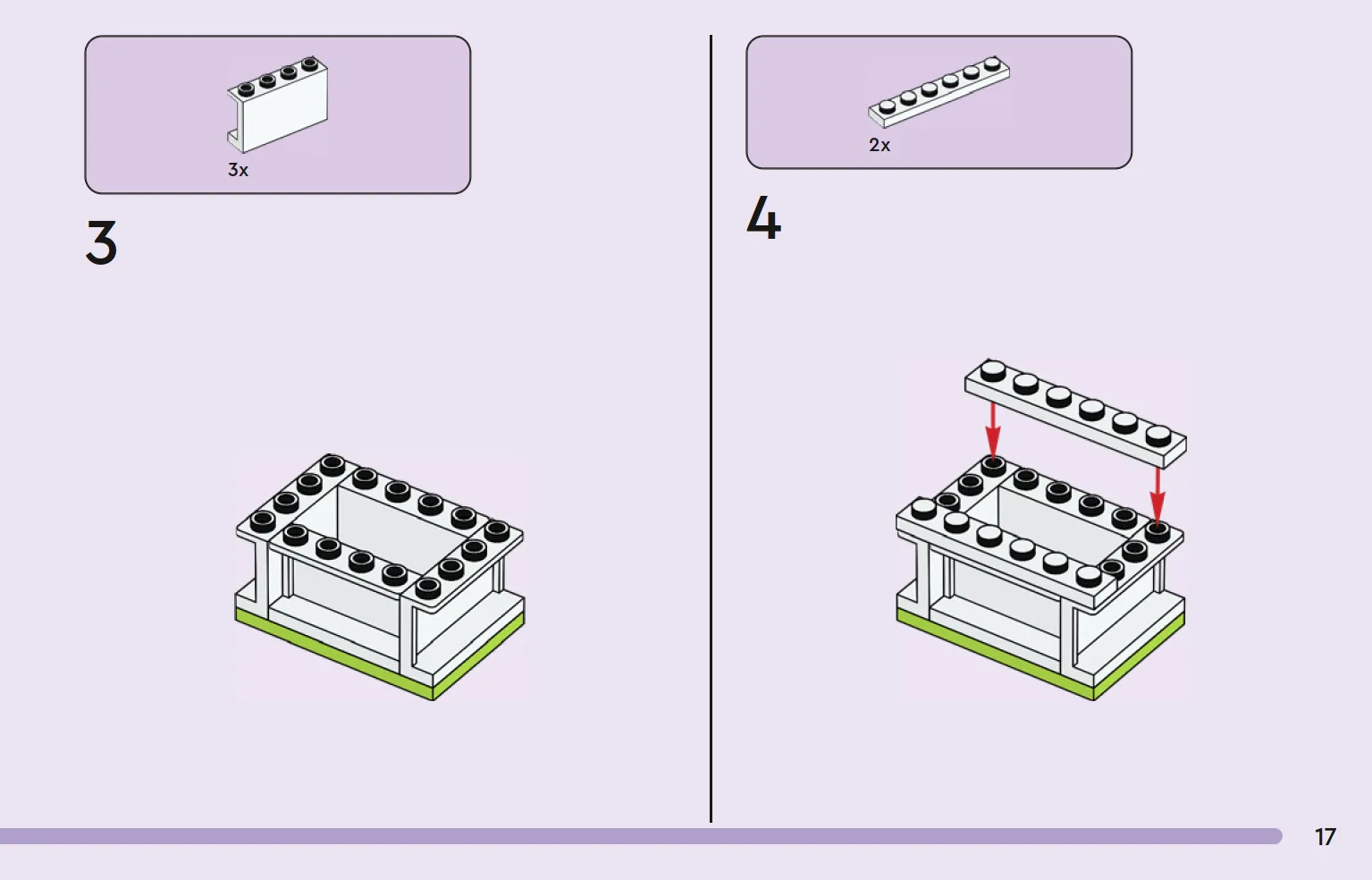 3x

3

2x

4

17