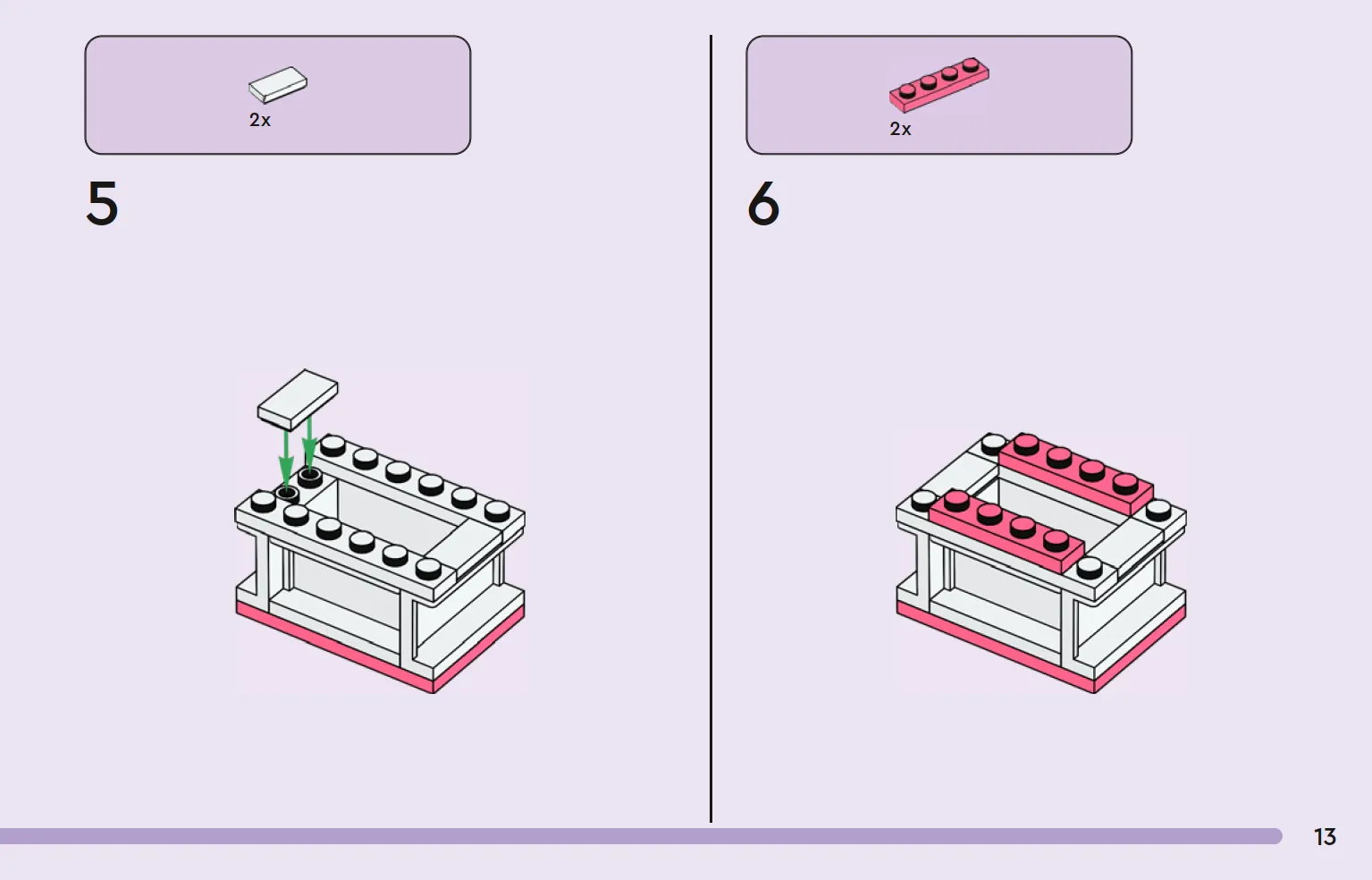 2x

5

2x

6

13