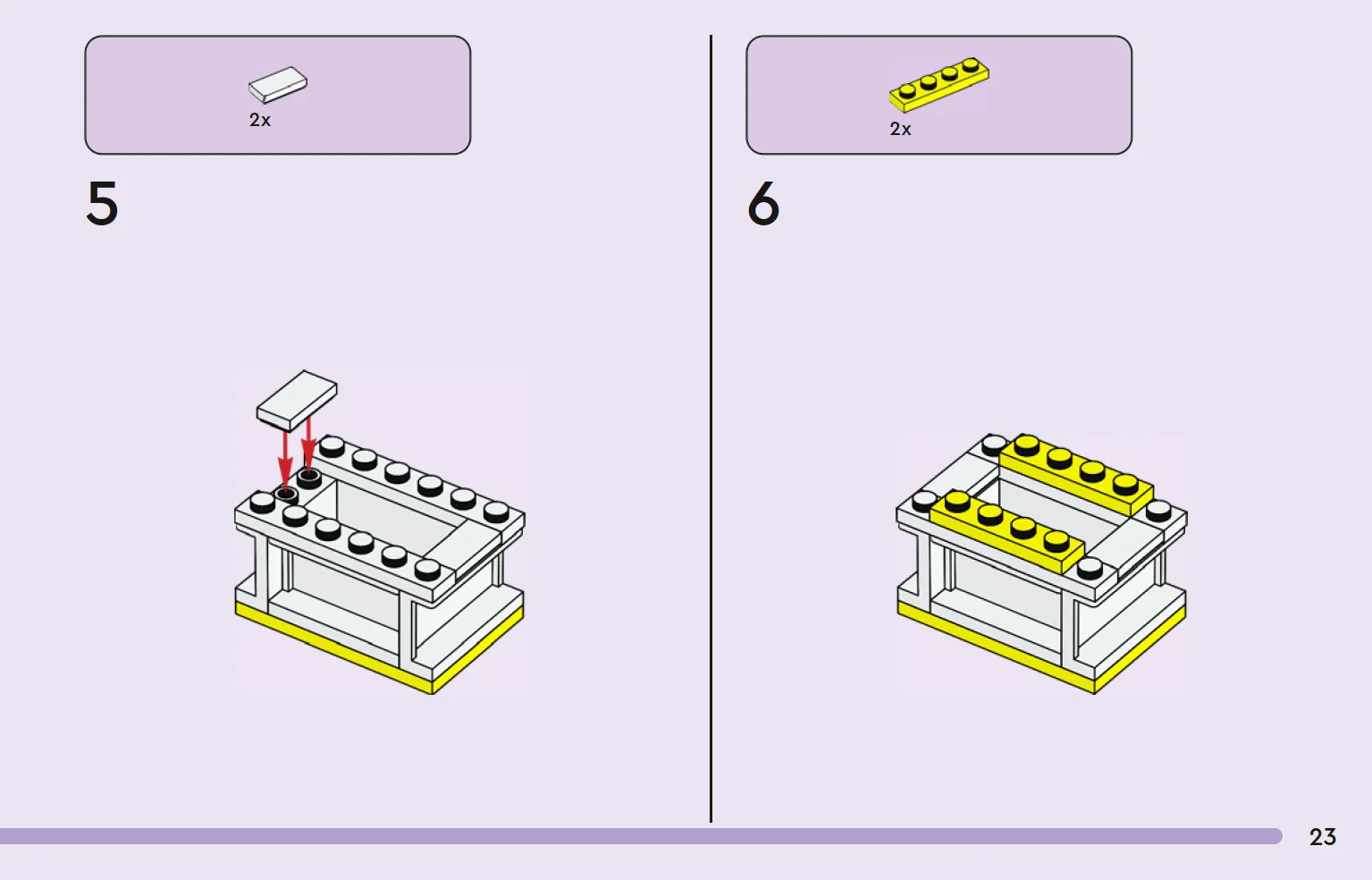 2x

5

2x

6

23