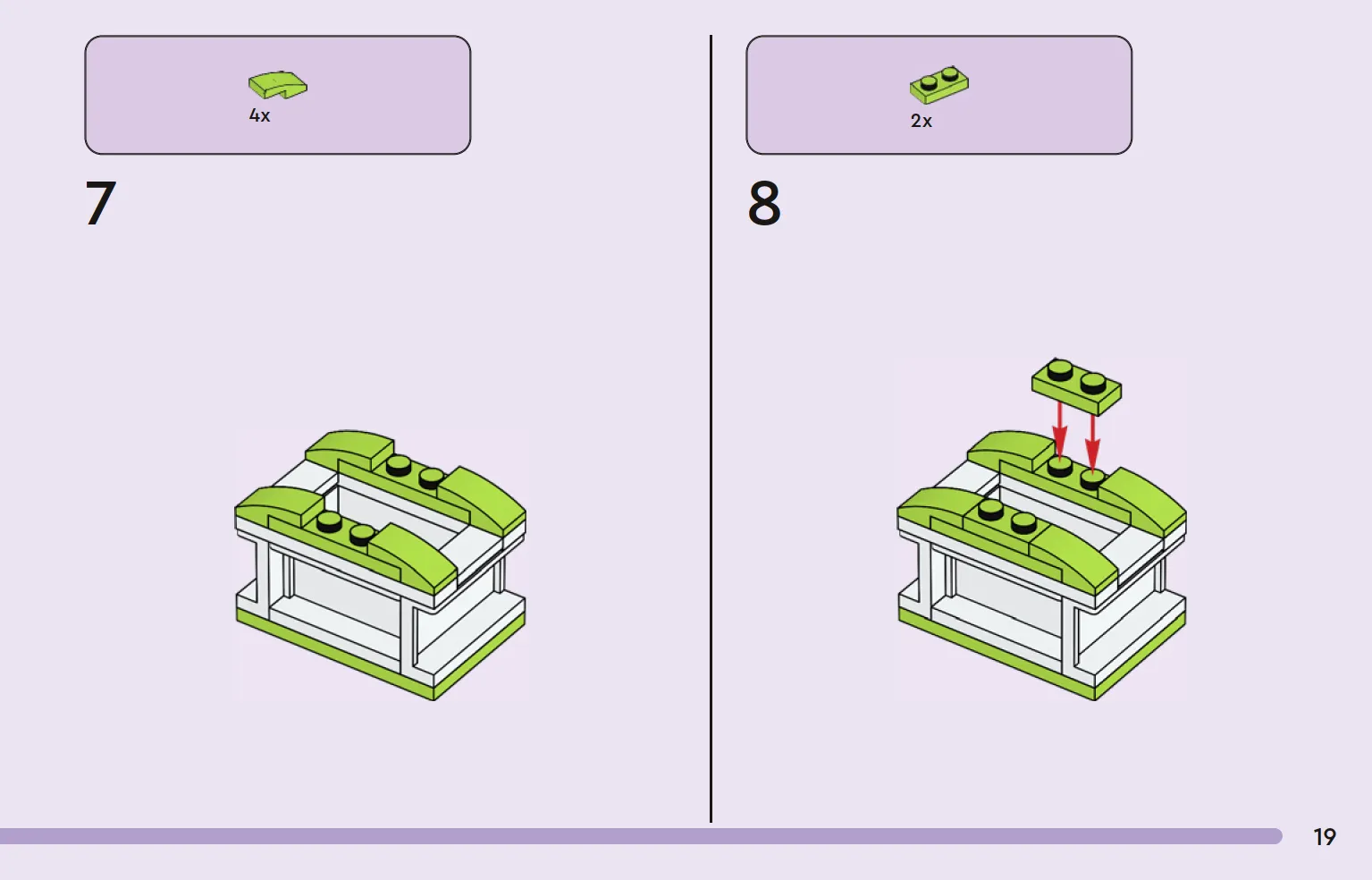 4x

7

2x

8

19