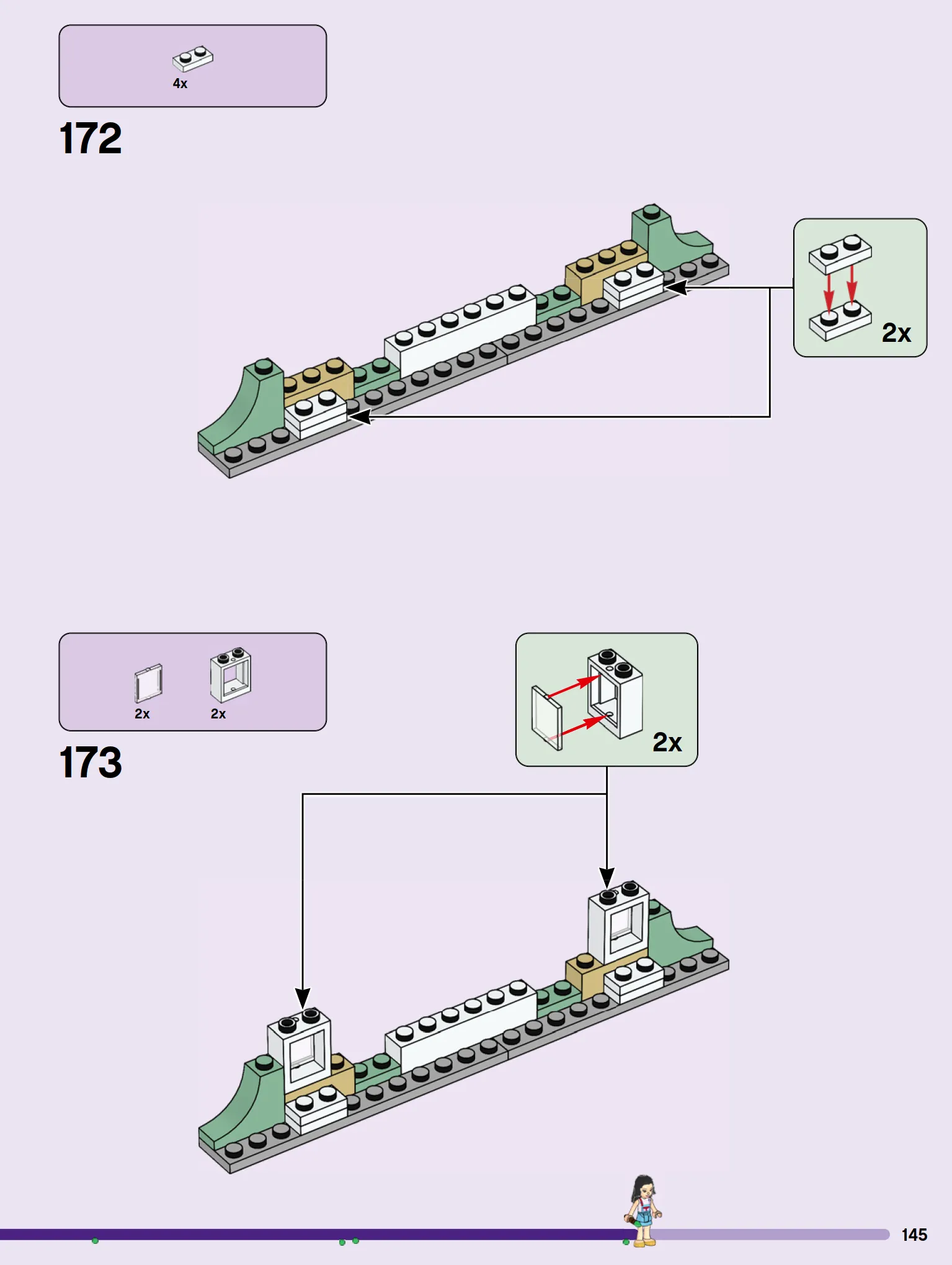 4x

172

2x

2x 2x

173

2x

145