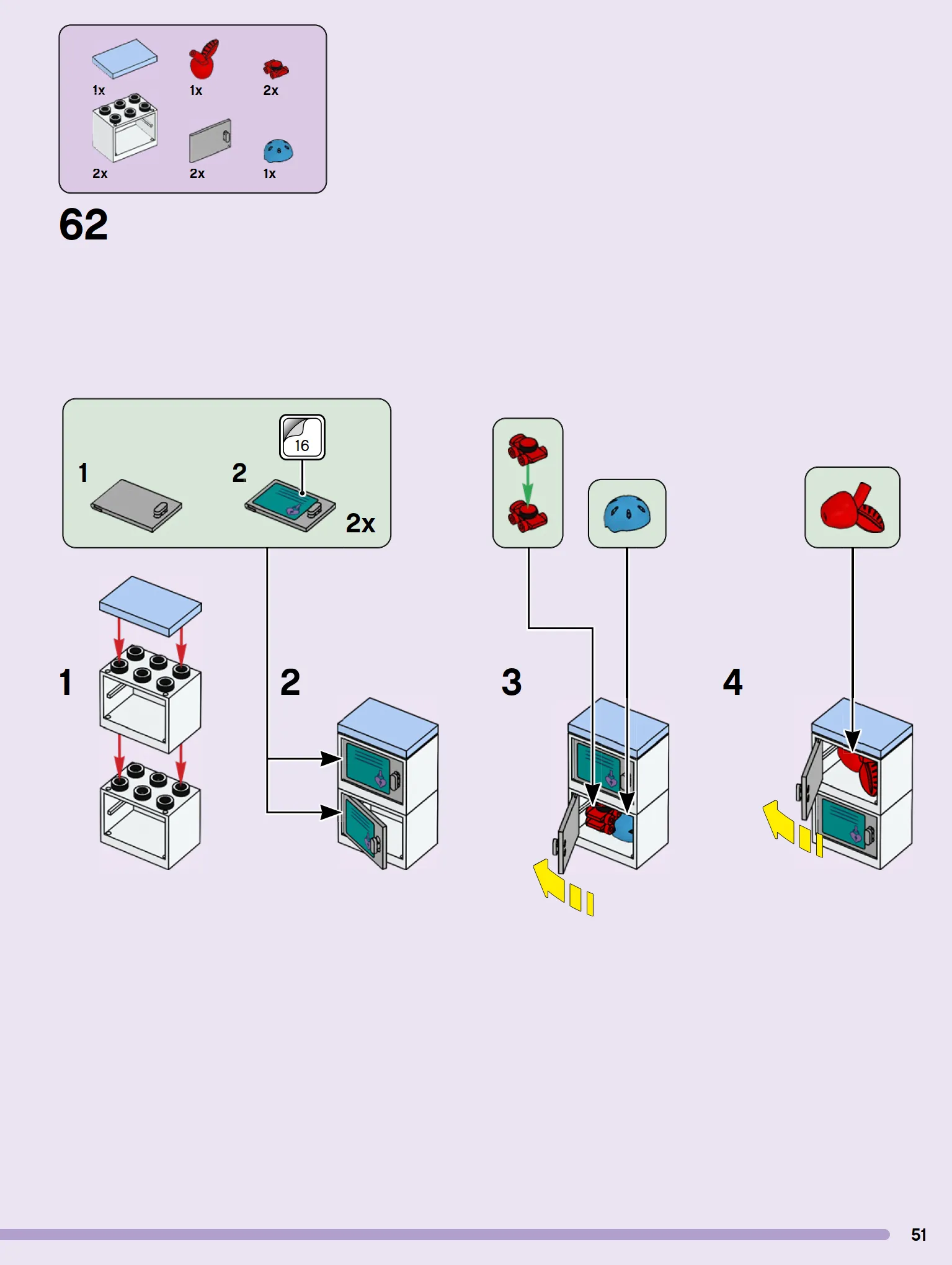 1x
1x
2x
2x
2x
1x

62

1
2
16
2x

1
2
3
4

51