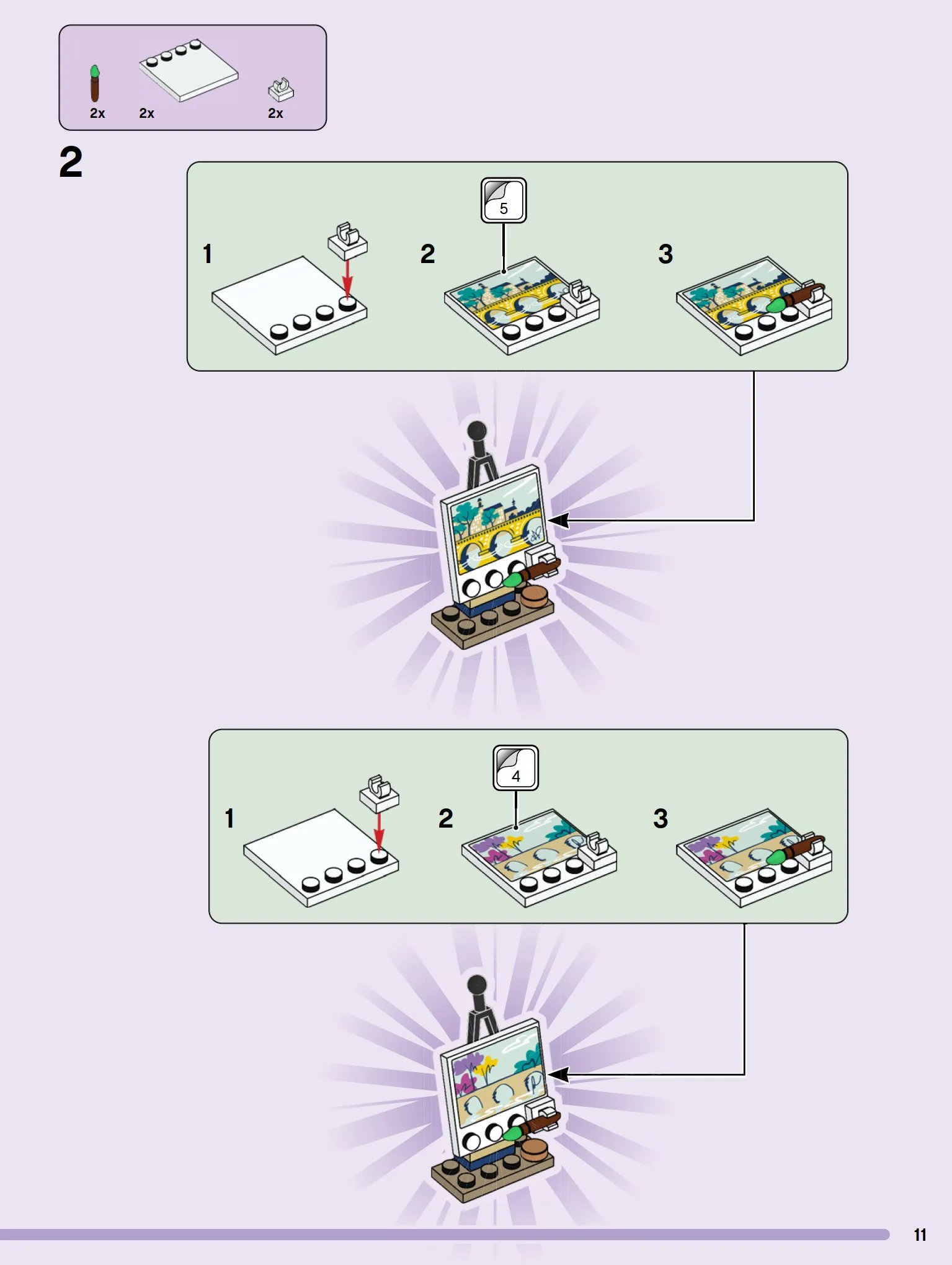 2x 2x 2x

2

5

1

2

3

4

1

2

3

11