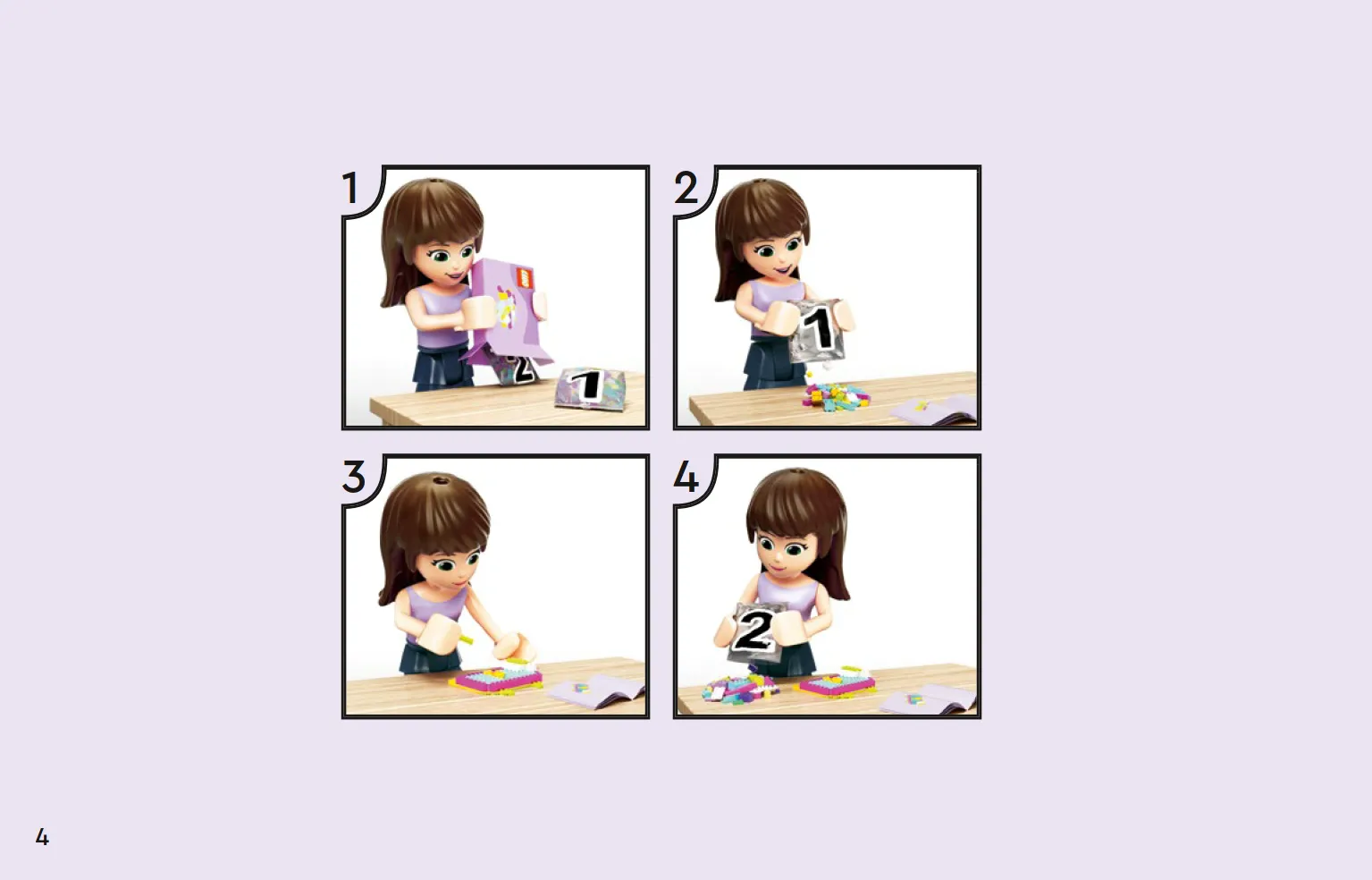 1

2

1

2

1

3

4

2

4