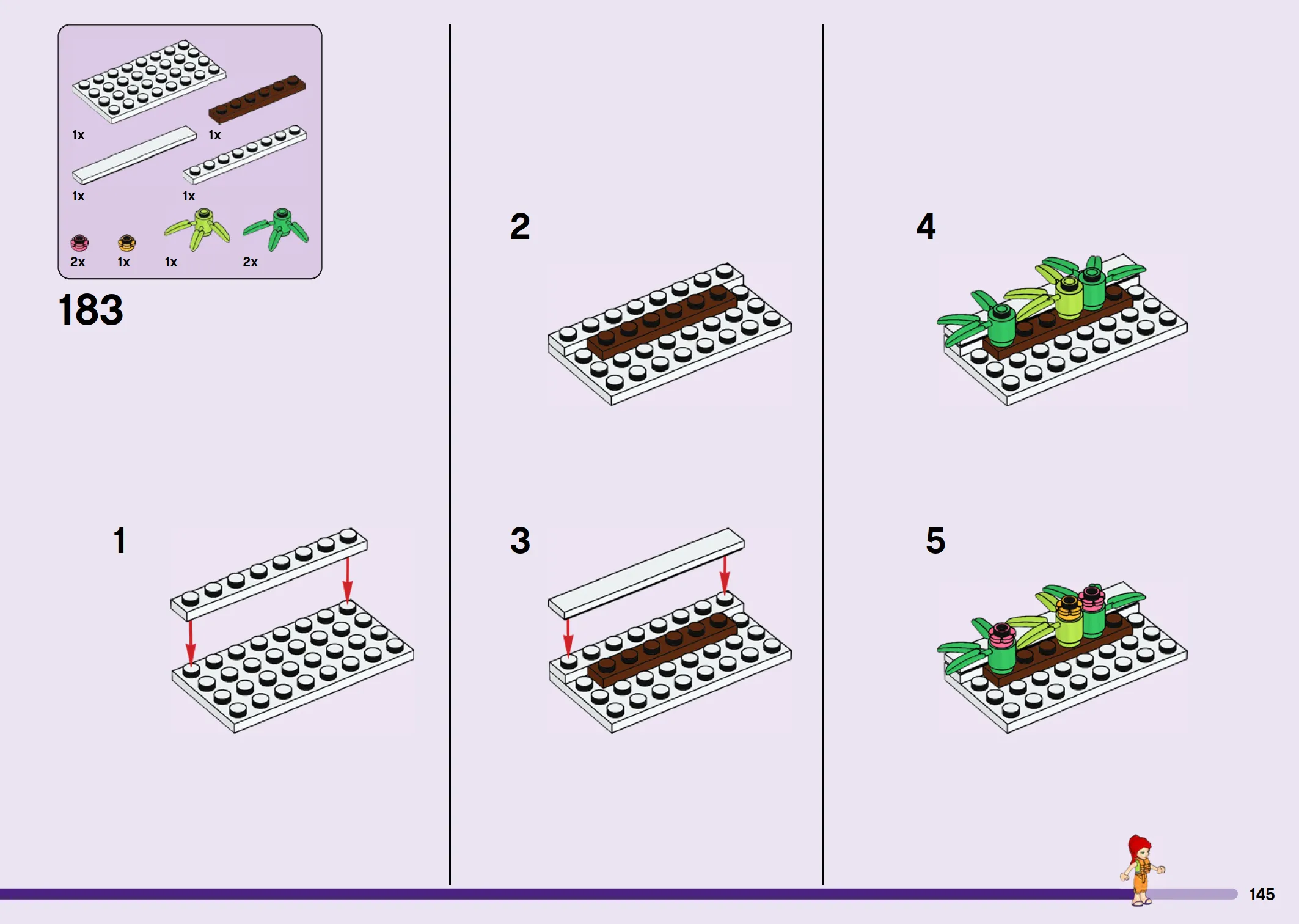 1x
1x
1x
1x
2x
1x
1x
2x

183

1

2

3

4

5

145