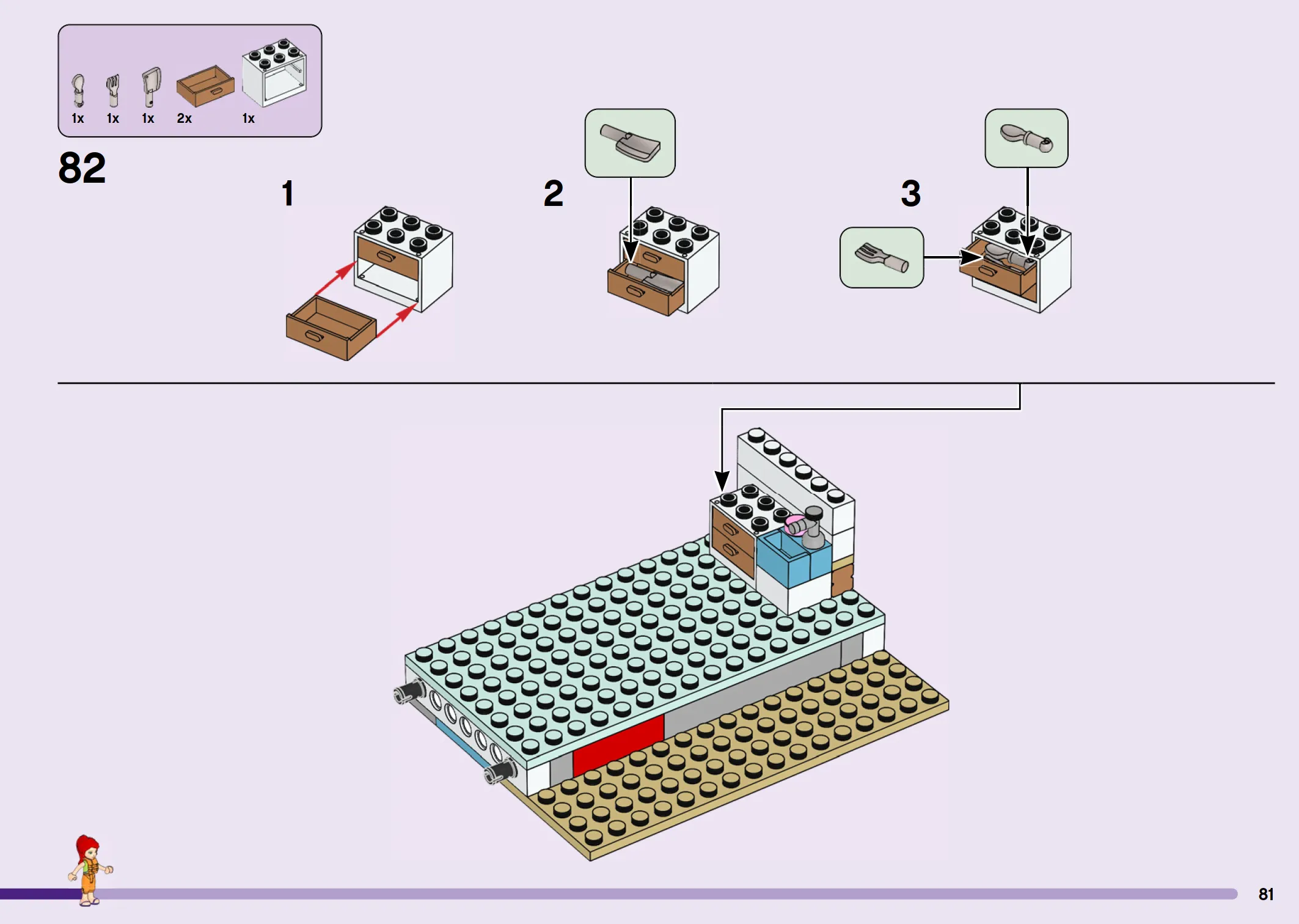 1x 1x 1x 2x 1x

82

1

2

3

81