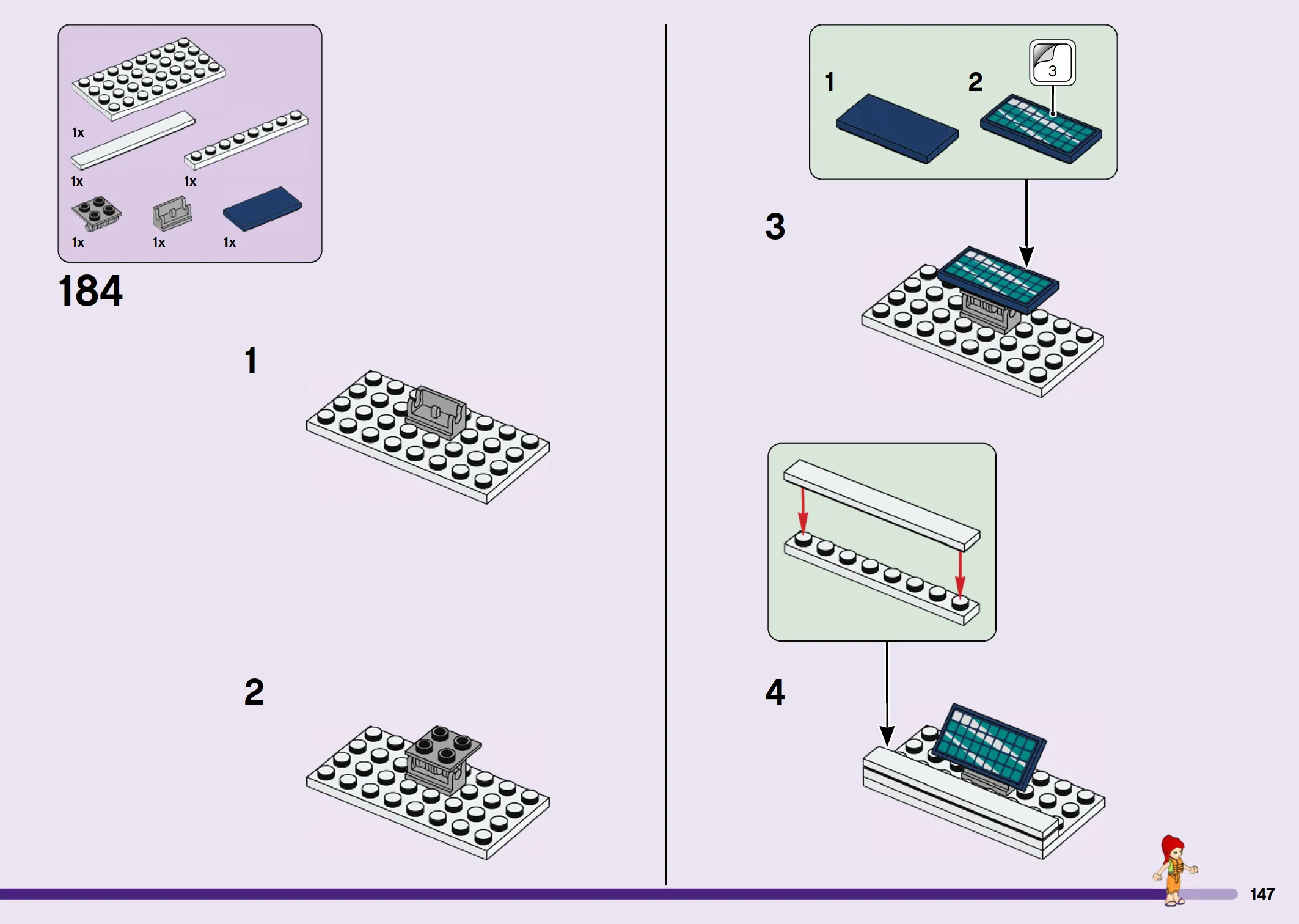 1x

1x

1x

1x

1x

1x

184

1

2

1

2

3

3

4

147