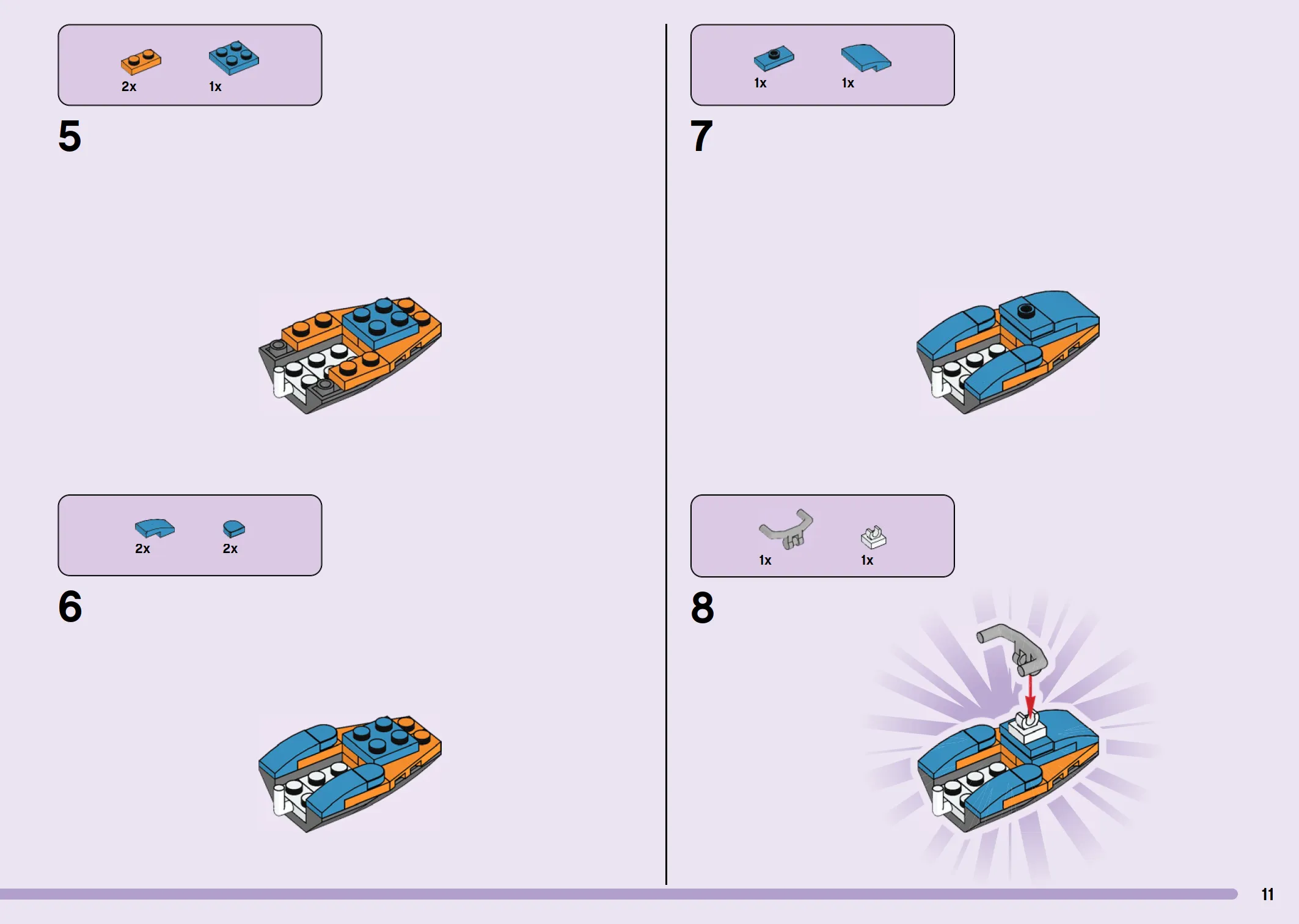 2x 1x

5

2x 2x

6

1x 1x

7

1x 1x

8

11