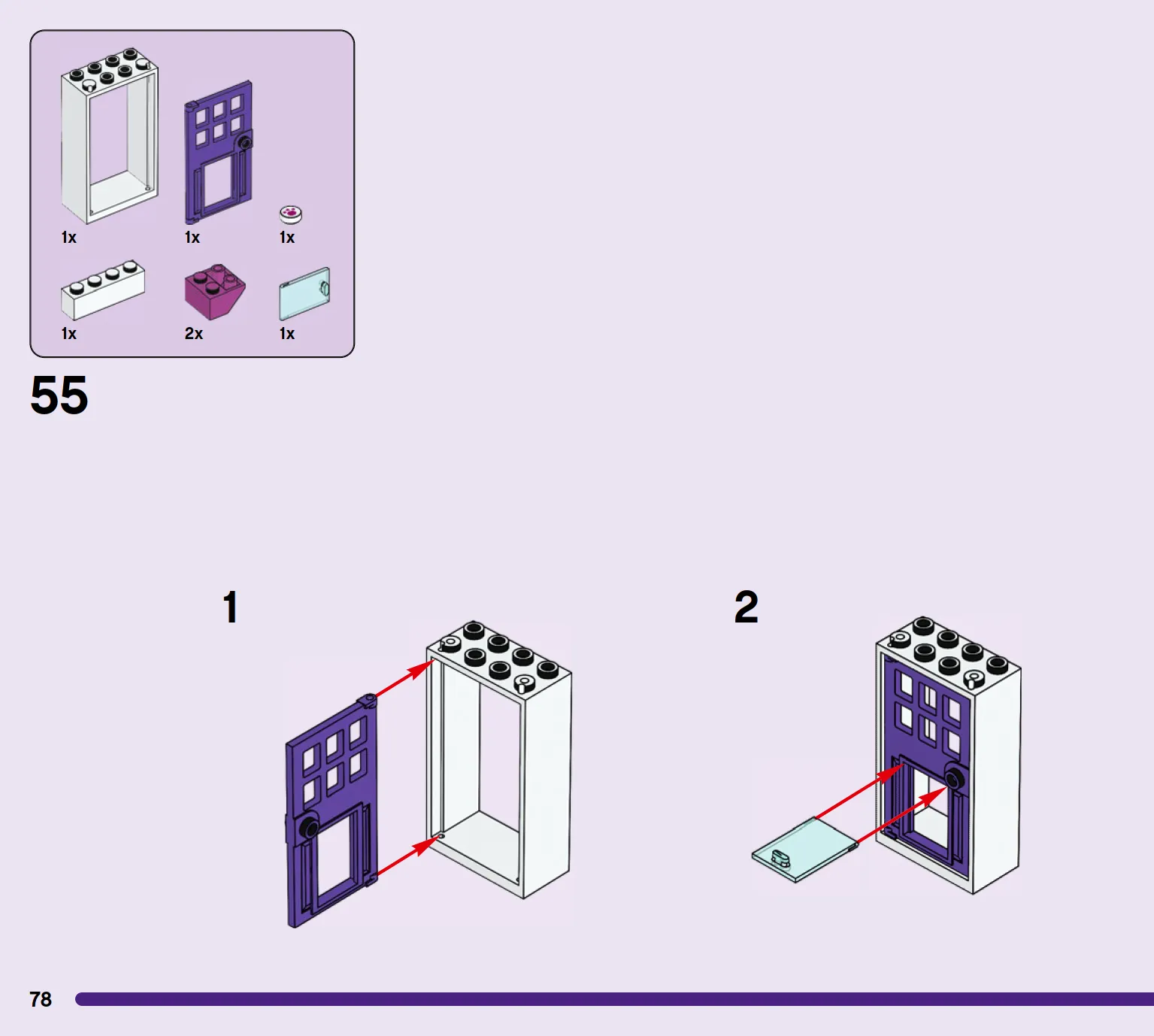 1x
1x
1x
1x
2x
1x

55

1

2

78