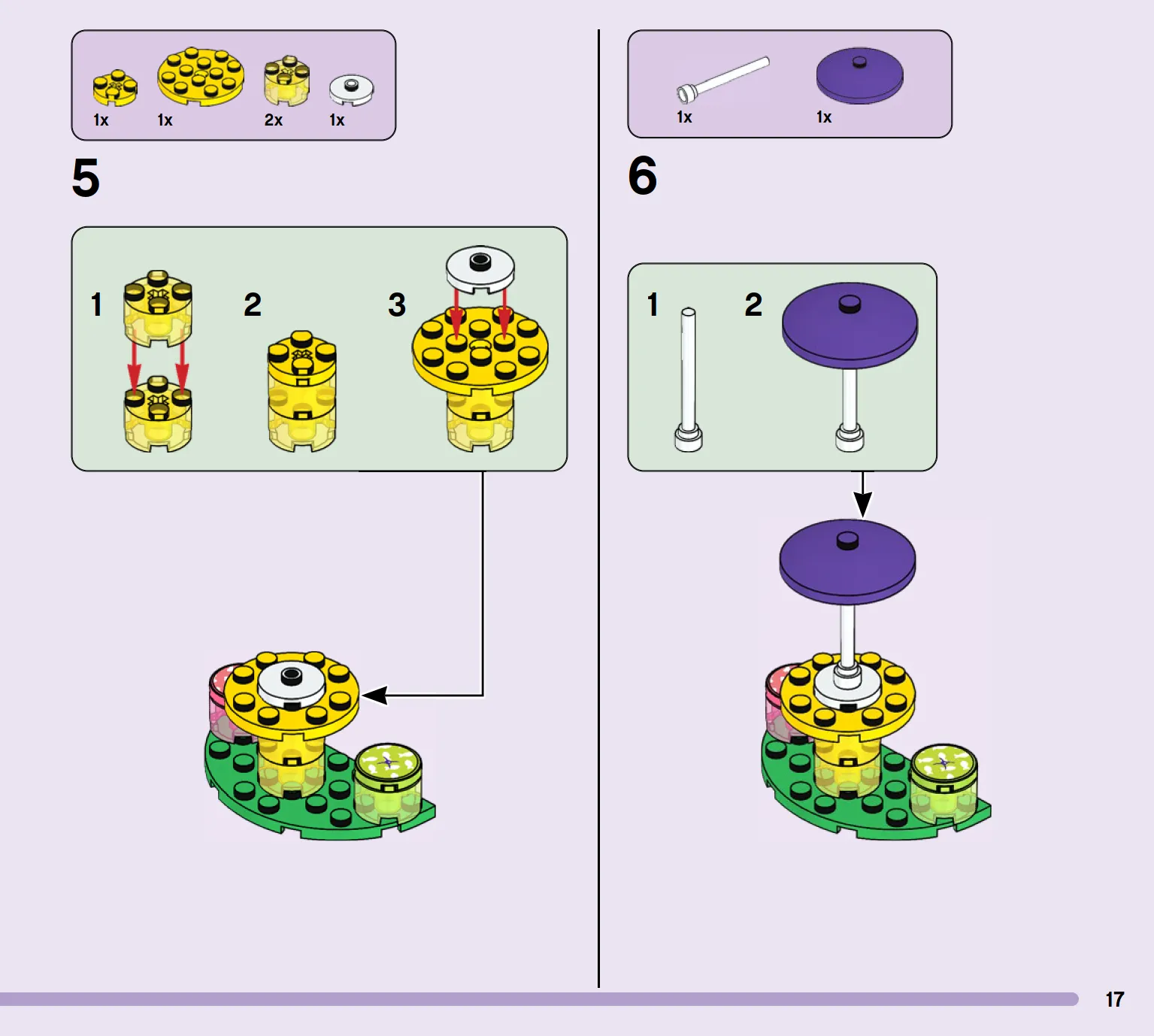 1x 1x 2x 1x

5

1 2 3

1x 1x

6

1 2

17